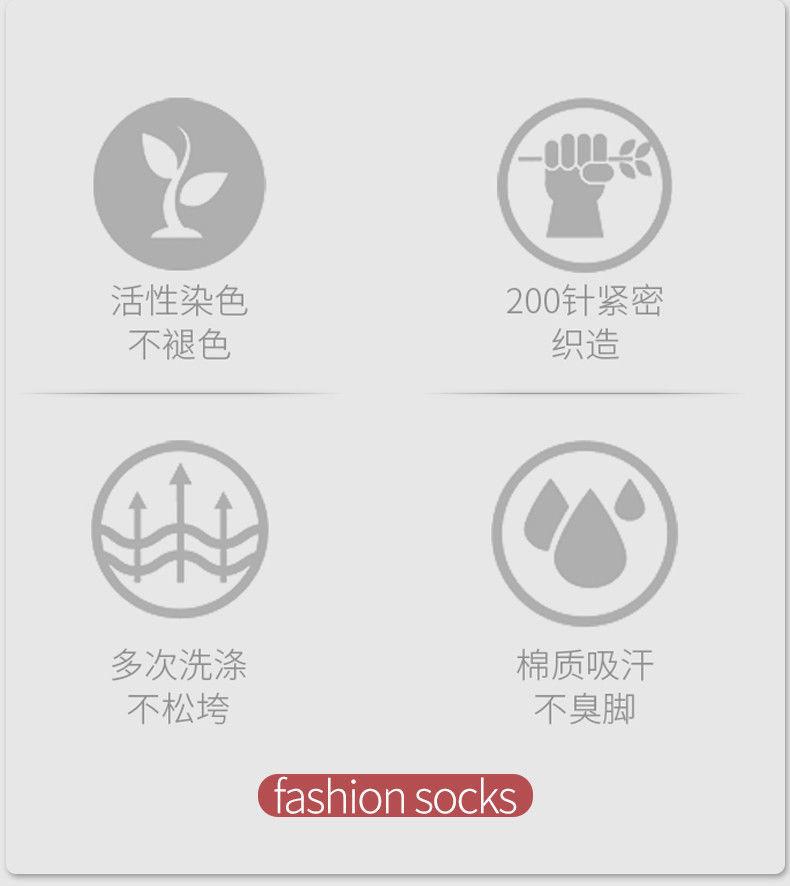 活性染色
不褪色

200针紧密
织造

多次洗涤
不松垮

棉质吸汗
不臭脚

fashion socks