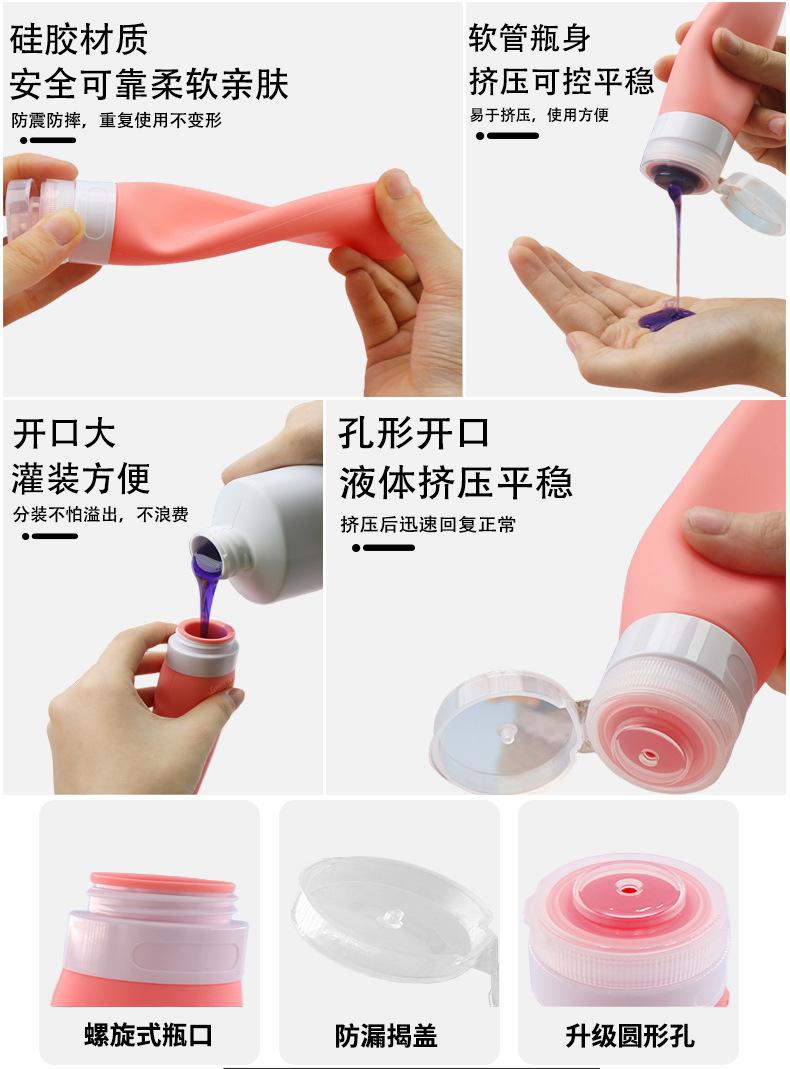 硅胶材质
安全可靠柔软亲肤
防震防摔，重复使用不变形

软管瓶身
挤压可控平稳
易于挤压，使用方便

开口大
灌装方便
分装不怕溢出，不浪费

孔形开口
液体挤压平稳
挤压后迅速回复正常

螺旋式瓶口

防漏揭盖

升级圆形孔