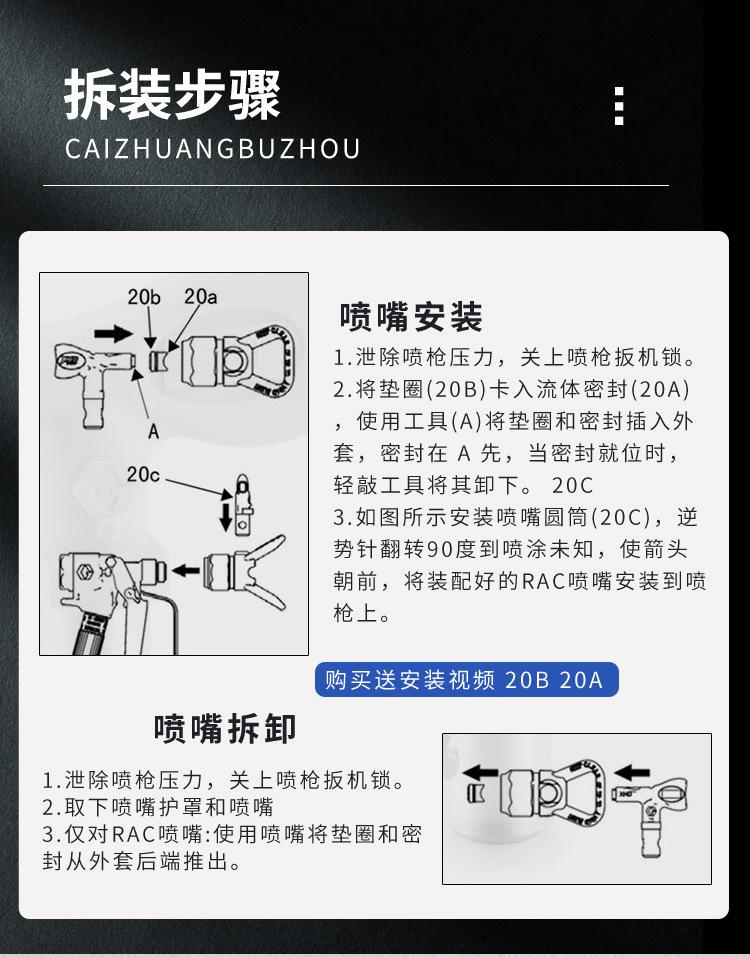 拆装步骤

CAIZHUANGBUZHOU

20b 20a

A

20c

喷嘴安装

1.泄除喷枪压力，关上喷枪扳机锁。
2.将垫圈(20B)卡入流体密封(20A)，使用工具(A)将垫圈和密封插入外套，密封在 A 先，当密封就位时，轻敲工具将其卸下。 20C
3.如图所示安装喷嘴圆筒(20C)，逆势针翻转90度到喷涂未知，使箭头朝前，将装配好的RAC喷嘴安装到喷枪上。

购买送安装视频 20B 20A

喷嘴拆卸

1.泄除喷枪压力，关上喷枪扳机锁。
2.取下喷嘴护罩和喷嘴
3.仅对RAC喷嘴:使用喷嘴将垫圈和密封从外套后端推出。