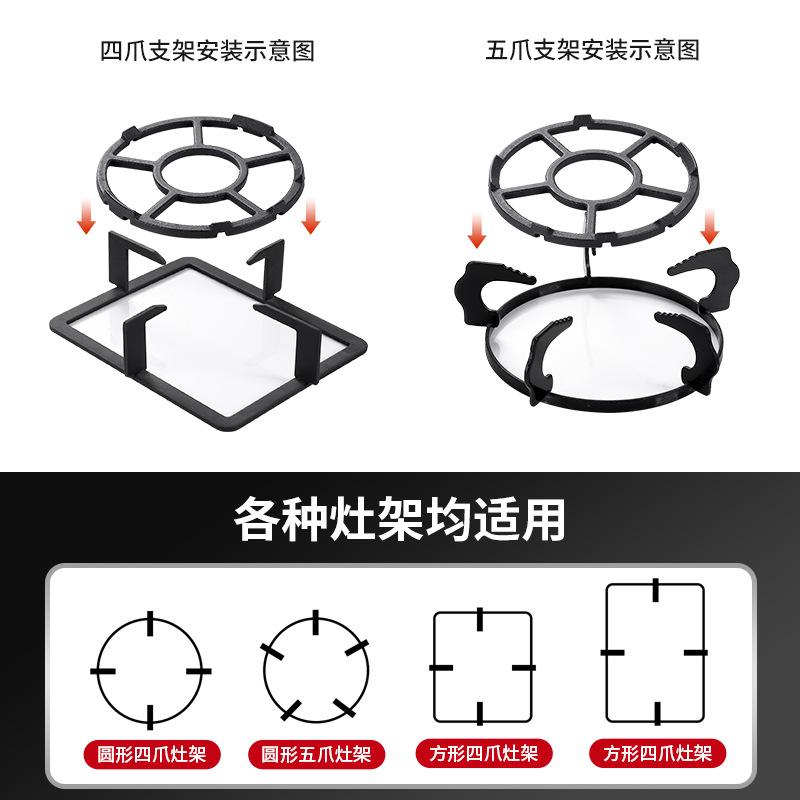 四爪支架安装示意图

五爪支架安装示意图

各种灶架均适用

圆形四爪灶架

圆形五爪灶架

方形四爪灶架

方形四爪灶架