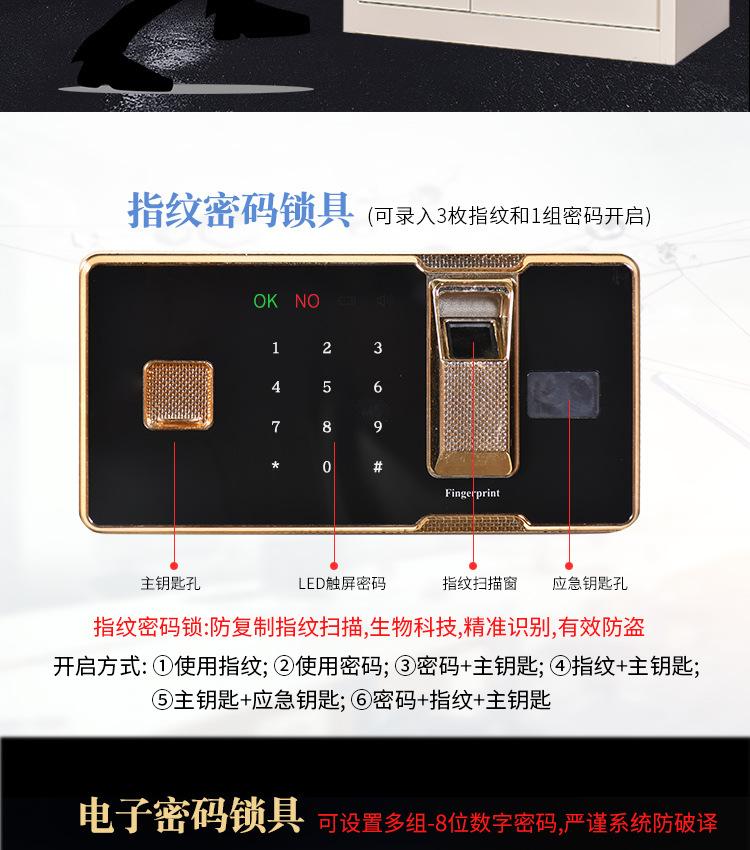 指纹密码锁具 (可录入3枚指纹和1组密码开启)

OK NO

1 2 3
4 5 6
7 8 9
* 0 #

Fingerprint

主钥匙孔

LED触屏密码

指纹扫描窗

应急钥匙孔

指纹密码锁:防复制指纹扫描,生物科技,精准识别,有效防盗

开启方式: ①使用指纹; ②使用密码; ③密码+主钥匙; ④指纹+主钥匙; ⑤主钥匙+应急钥匙; ⑥密码+指纹+主钥匙

电子密码锁具 可设置多组-8位数字密码,严谨系统防破译