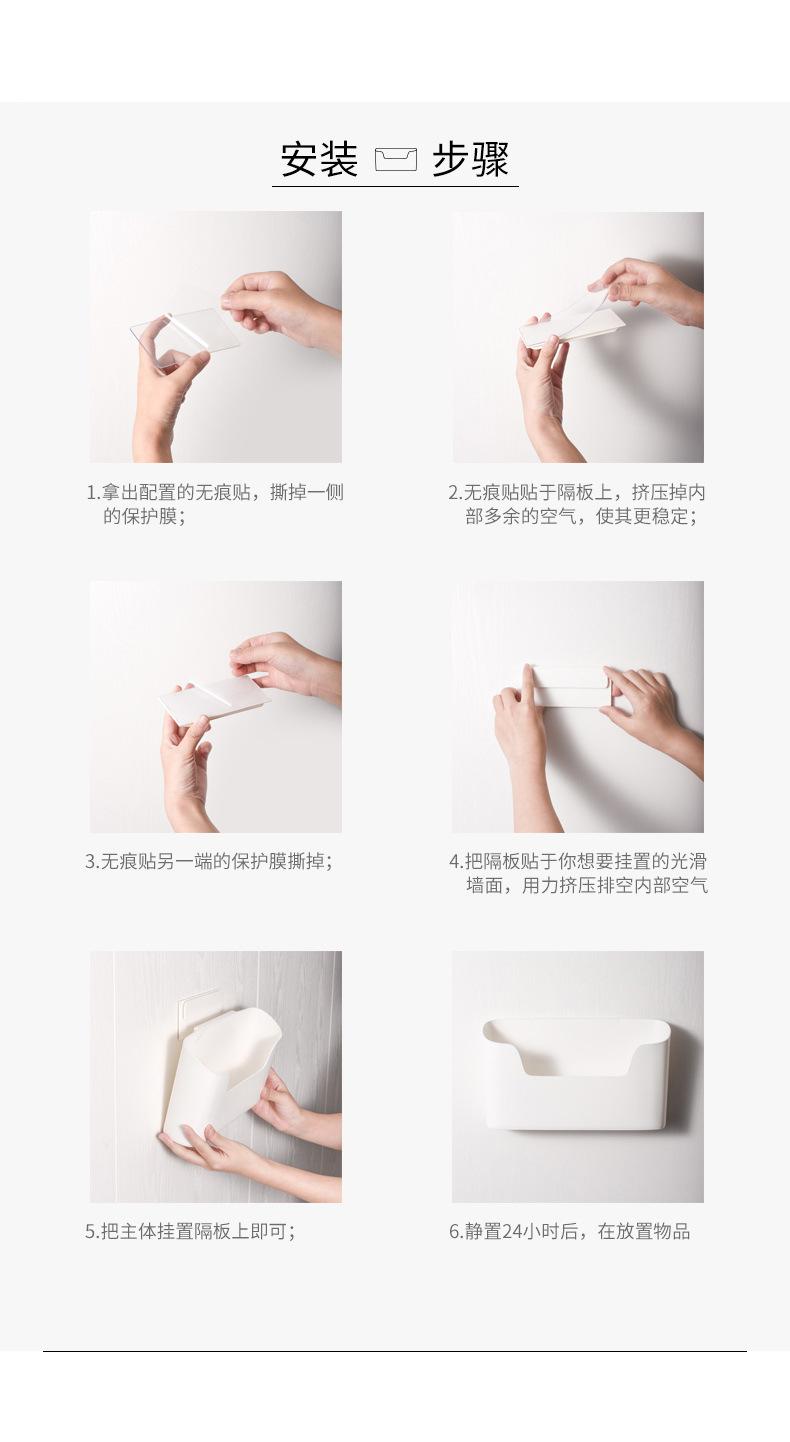 安装 步骤

1.拿出配置的无痕贴，撕掉一侧的保护膜；

2.无痕贴贴于隔板上，挤压掉内部多余的空气，使其更稳定；

3.无痕贴另一端的保护膜撕掉；

4.把隔板贴于你想要挂置的光滑墙面，用力挤压排空内部空气

5.把主体挂置隔板上即可；

6.静置24小时后，在放置物品