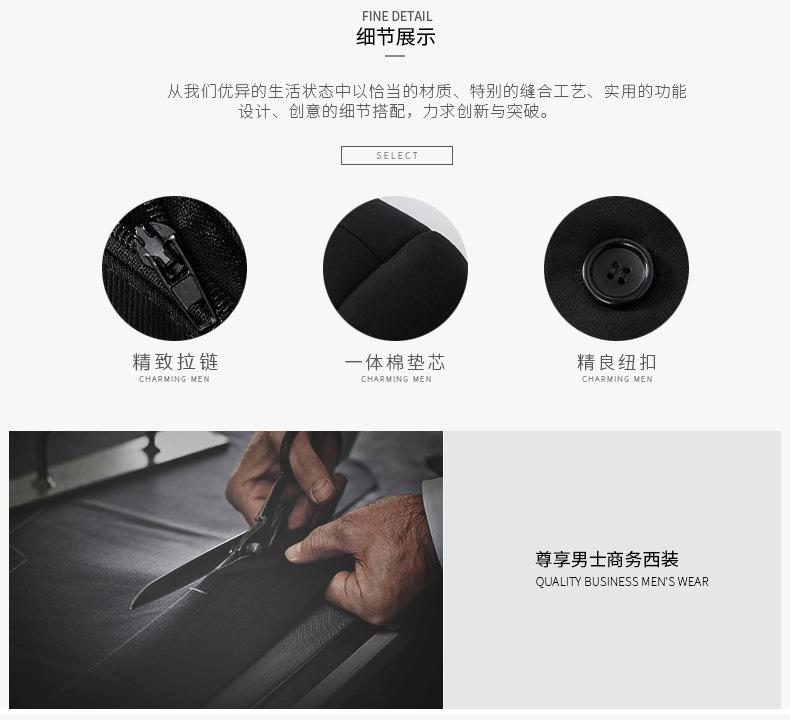 FINE DETAIL
细节展示

从我们优异的生活状态中以恰当的材质、特别的缝合工艺、实用的功能设计、创意的细节搭配，力求创新与突破。

SELECT

精致拉链
CHARMING MEN

一体棉垫芯
CHARMING MEN

精良纽扣
CHARMING MEN

尊享男士商务西装
QUALITY BUSINESS MEN'S WEAR