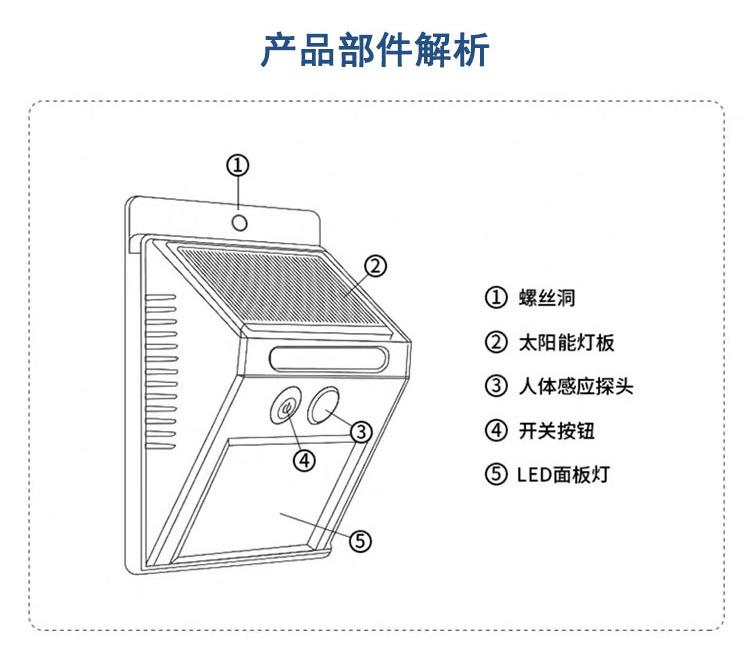 产品部件解析

①
②
③
④
⑤

① 螺丝洞
② 太阳能灯板
③ 人体感应探头
④ 开关按钮
⑤ LED面板灯