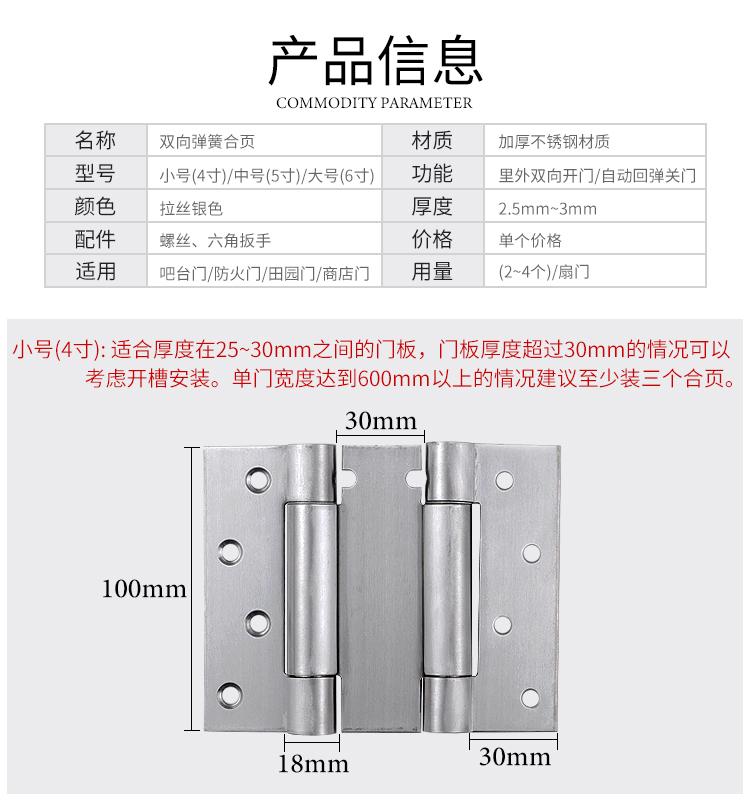 产品信息
COMMODITY PARAMETER

| 名称 | 双向弹簧合页 | 材质 | 加厚不锈钢材质 |
|---|---|---|---|
| 型号 | 小号(4寸)/中号(5寸)/大号(6寸) | 功能 | 里外双向开门/自动回弹关门 |
| 颜色 | 拉丝银色 | 厚度 | 2.5mm~3mm |
| 配件 | 螺丝、六角扳手 | 价格 | 单个价格 |
| 适用 | 吧台门/防火门/田园门/商店门 | 用量 | (2~4个)/扇门 |

小号(4寸): 适合厚度在25~30mm之间的门板，门板厚度超过30mm的情况可以考虑开槽安装。单门宽度达到600mm以上的情况建议至少装三个合页。

30mm
100mm
18mm
30mm