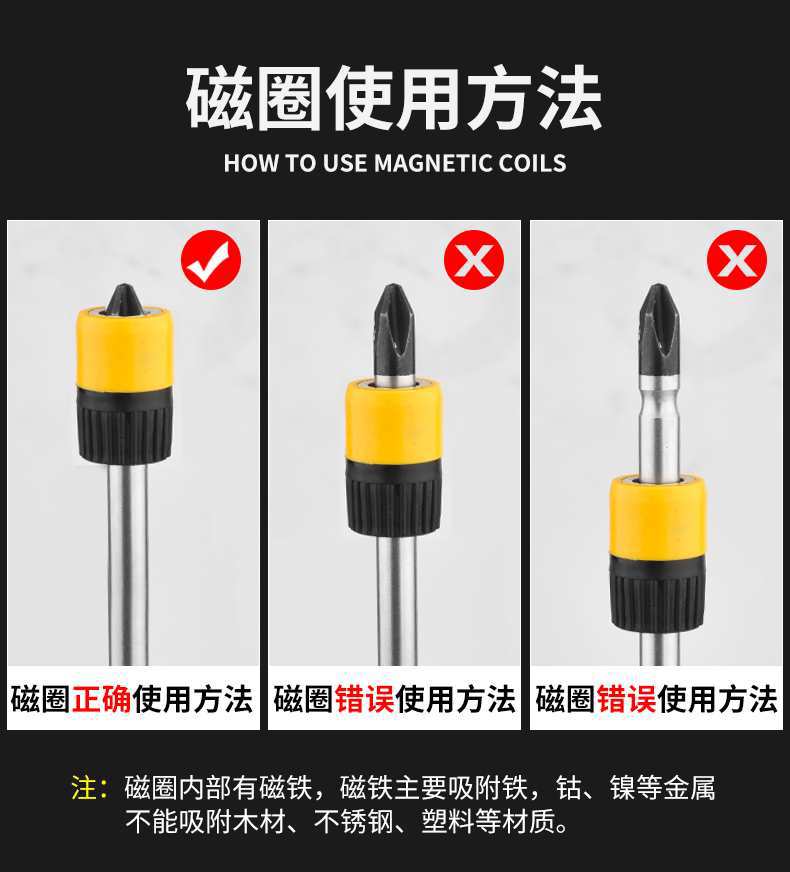 磁圈使用方法

HOW TO USE MAGNETIC COILS

磁圈正确使用方法

磁圈错误使用方法

磁圈错误使用方法

注：磁圈内部有磁铁，磁铁主要吸附铁，钴、镍等金属不能吸附木材、不锈钢、塑料等材质。