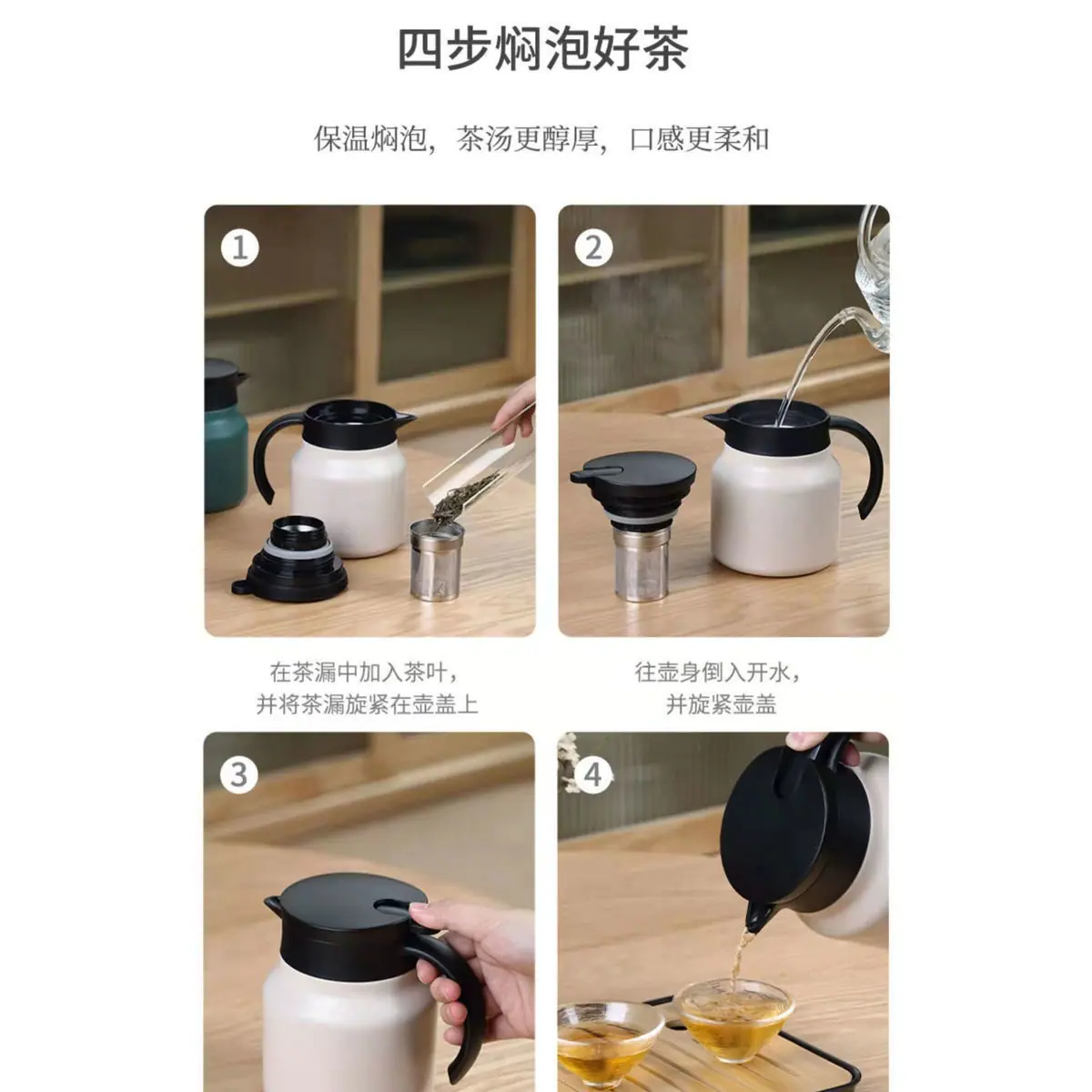 四步焖泡好茶

保温焖泡，茶汤更醇厚，口感更柔和

1

2

在茶漏中加入茶叶，
并将茶漏旋紧在壶盖上

往壶身倒入开水，
并旋紧壶盖

3

4