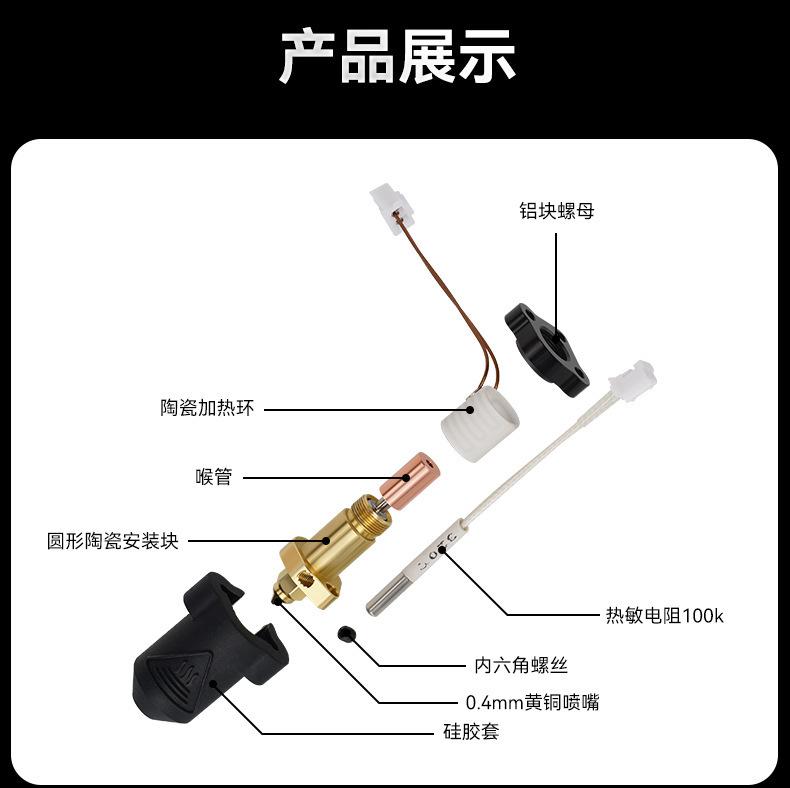 产品展示

铝块螺母

陶瓷加热环

喉管

圆形陶瓷安装块

热敏电阻100k

内六角螺丝

0.4mm黄铜喷嘴

硅胶套