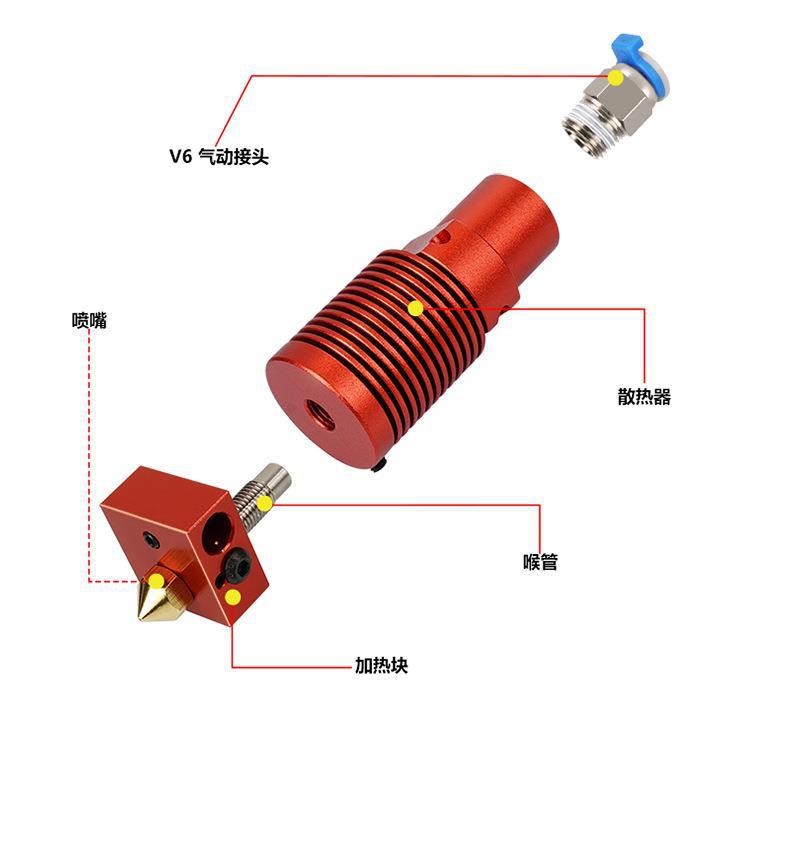 V6 气动接头

喷嘴

散热器

喉管

加热块