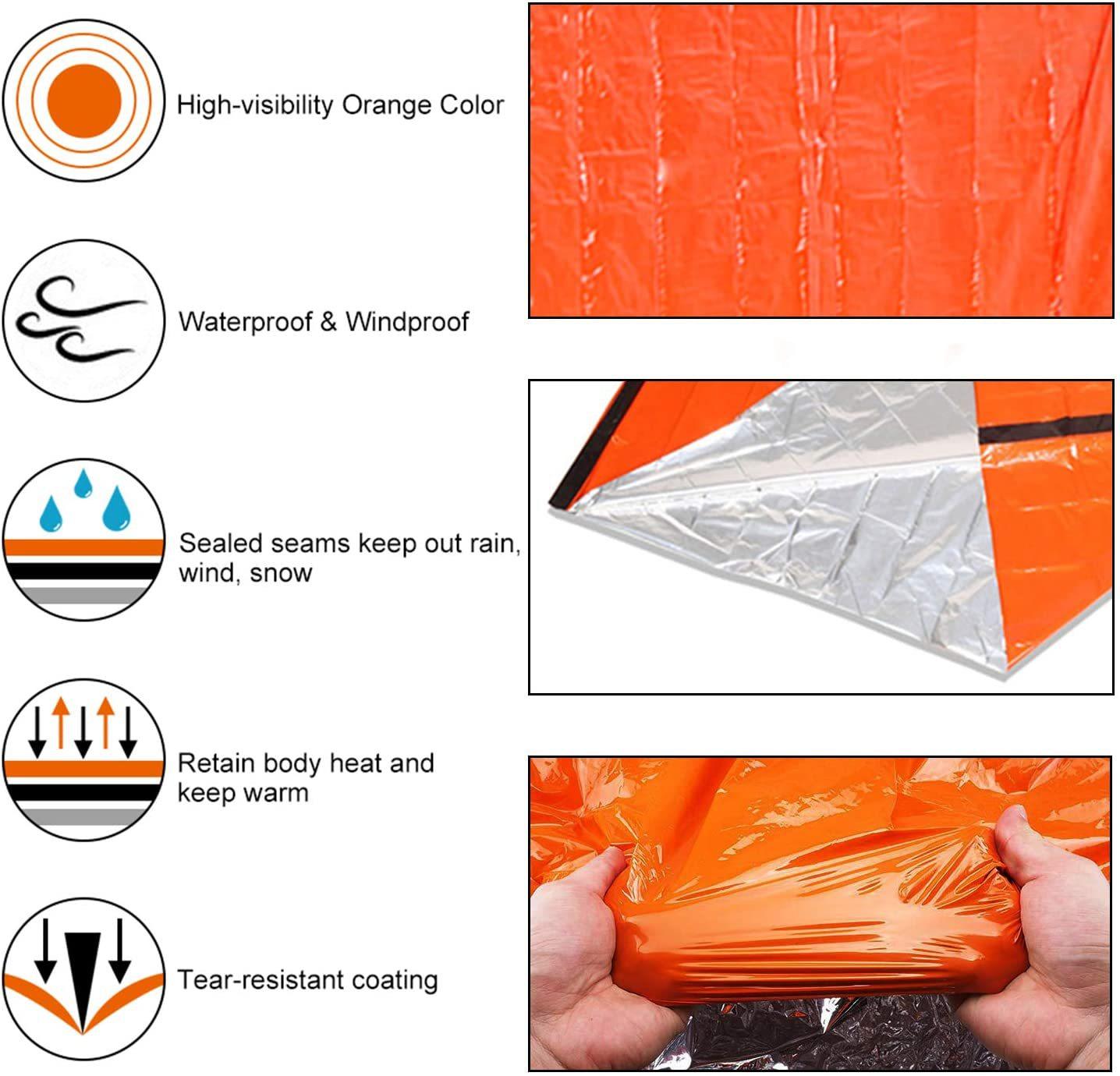 High-visibility Orange Color

Waterproof & Windproof

Sealed seams keep out rain, wind, snow

Retain body heat and keep warm

Tear-resistant coating