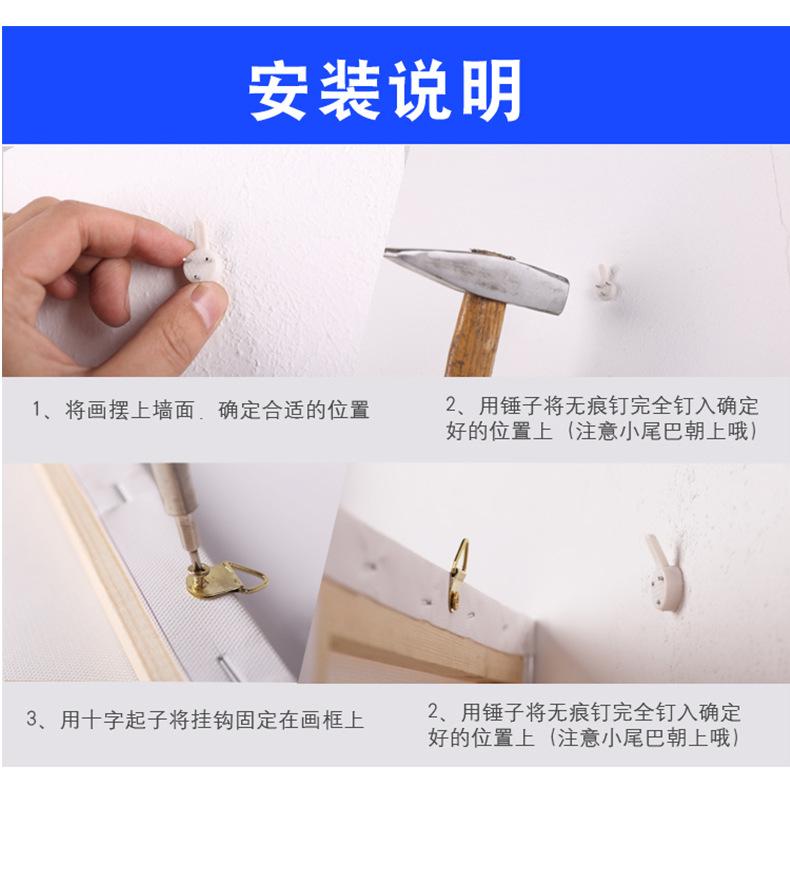 安装说明

1、将画摆上墙面，确定合适的位置

2、用锤子将无痕钉完全钉入确定好的位置上（注意小尾巴朝上哦）

3、用十字起子将挂钩固定在画框上

2、用锤子将无痕钉完全钉入确定好的位置上（注意小尾巴朝上哦）