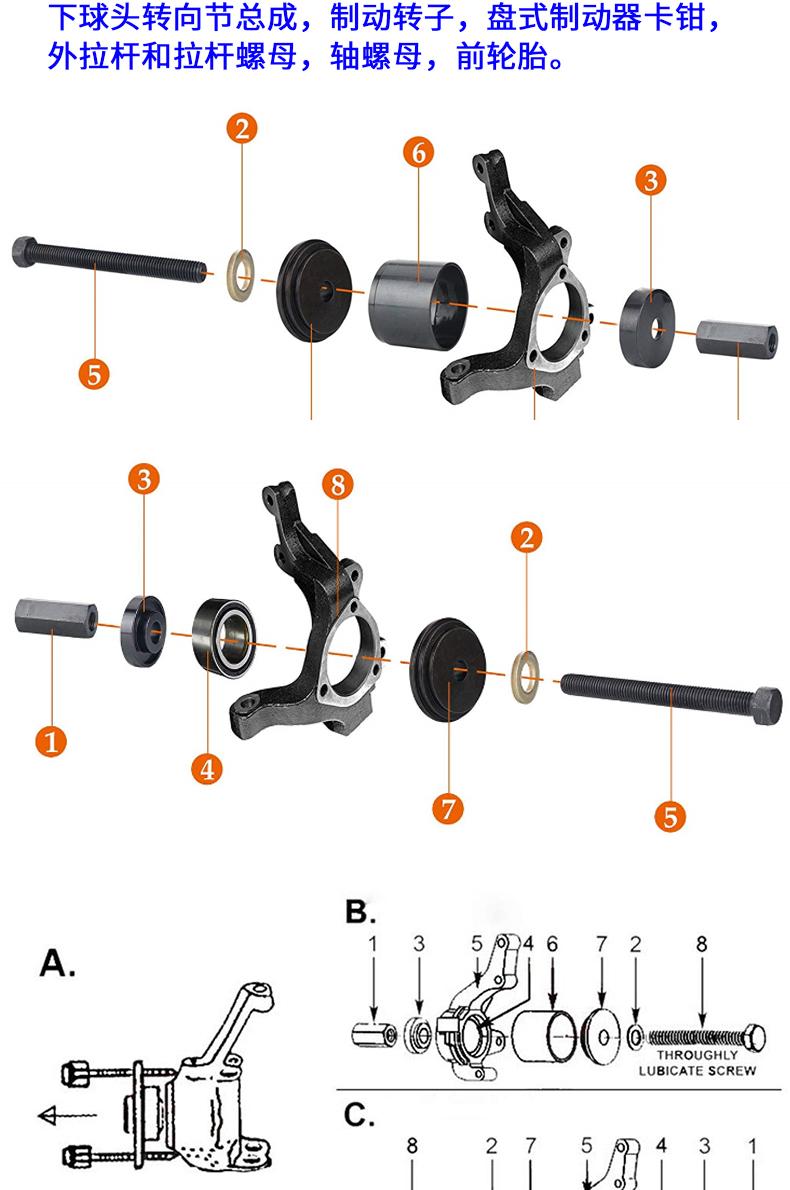 下球头转向节总成，制动转子，盘式制动器卡钳，外拉杆和拉杆螺母，轴螺母，前轮胎。

2
6
3
5

3
8
2
1
4
7
5

A.

B.
1 3 5 4 6 7 2 8
THROUGHLY LUBICATE SCREW

C.
8 2 7 5 4 3 1