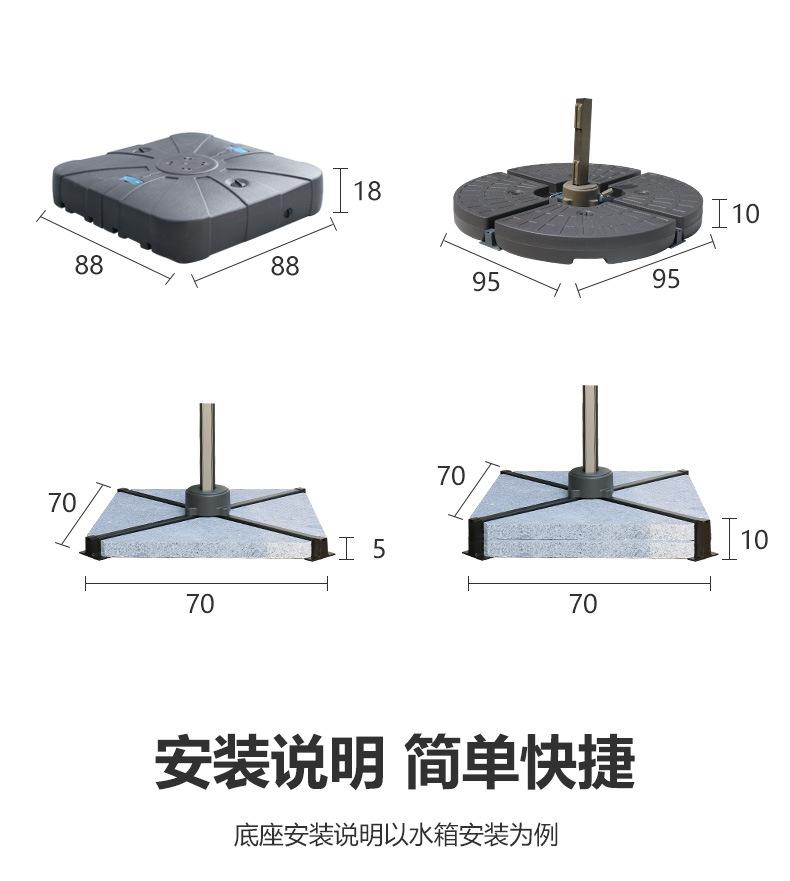 18
88
88

10
95
95

70
5
70

70
10
70

安装说明 简单快捷

底座安装说明以水箱安装为例