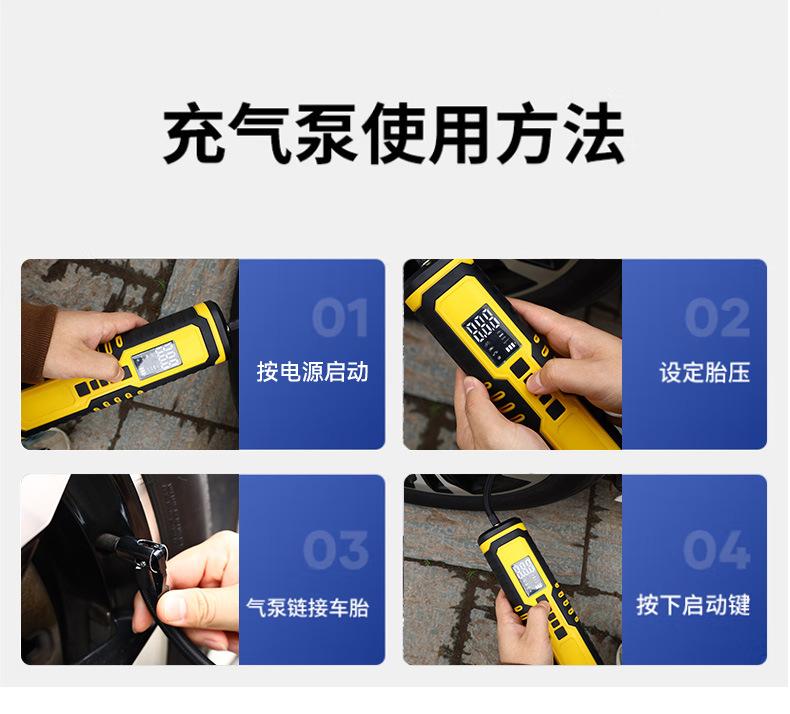 充气泵使用方法

01
按电源启动

02
设定胎压

03
气泵链接车胎

04
按下启动键