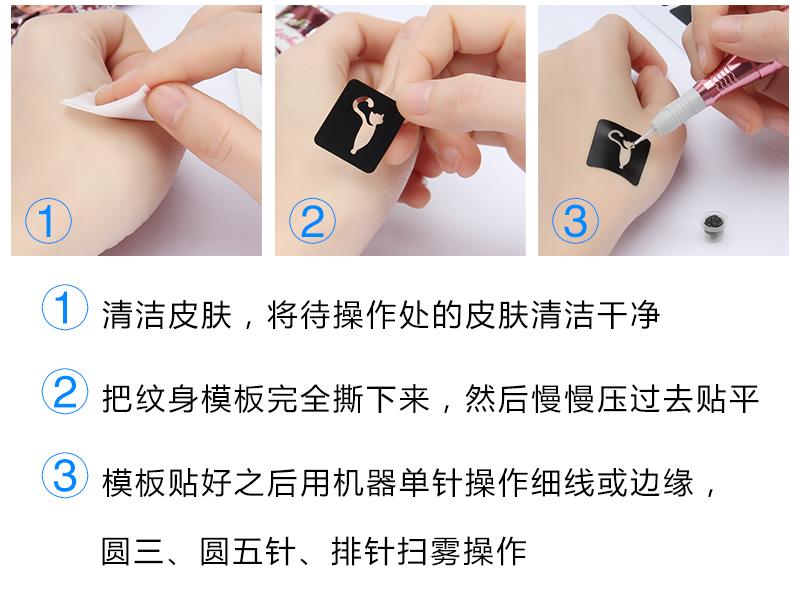 ①

②

③

① 清洁皮肤，将待操作处的皮肤清洁干净

② 把纹身模板完全撕下来，然后慢慢压过去贴平

③ 模板贴好之后用机器单针操作细线或边缘，圆三、圆五针、排针扫雾操作