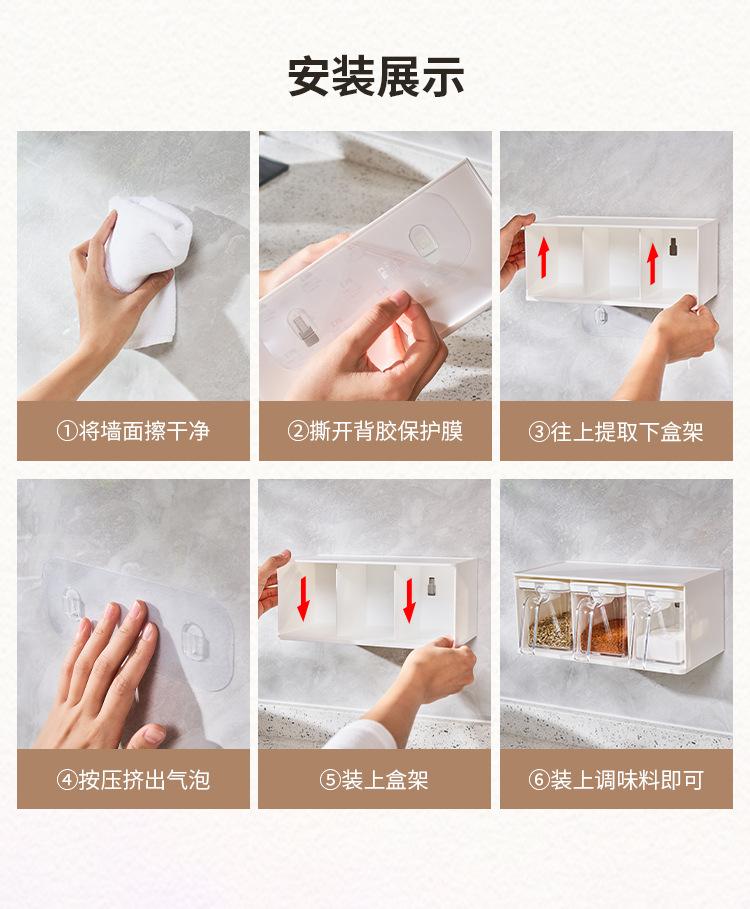 安装展示

①将墙面擦干净

②撕开背胶保护膜

③往上提取下盒架

④按压挤出气泡

⑤装上盒架

⑥装上调味料即可