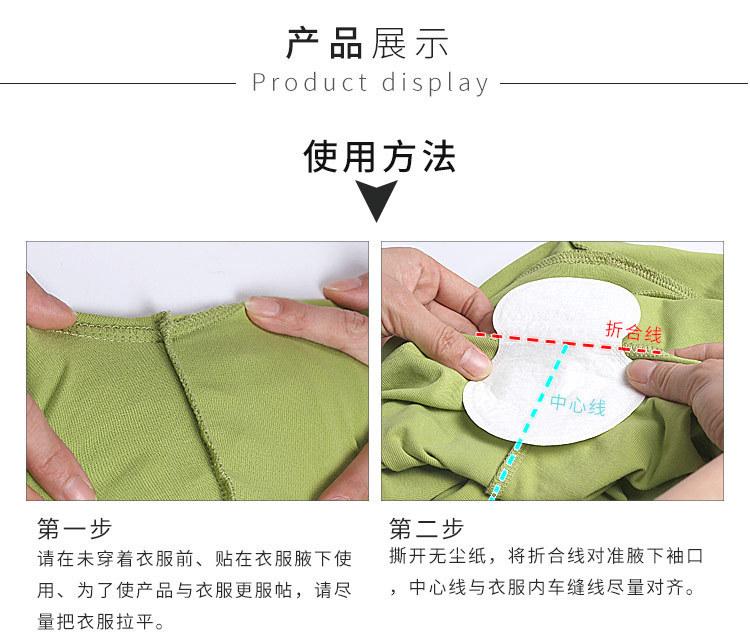 产品展示
Product display

使用方法

折合线
中心线

第一步
请在未穿着衣服前、贴在衣服腋下使用、为了使产品与衣服更服帖，请尽量把衣服拉平。

第二步
撕开无尘纸，将折合线对准腋下袖口，中心线与衣服内车缝线尽量对齐。