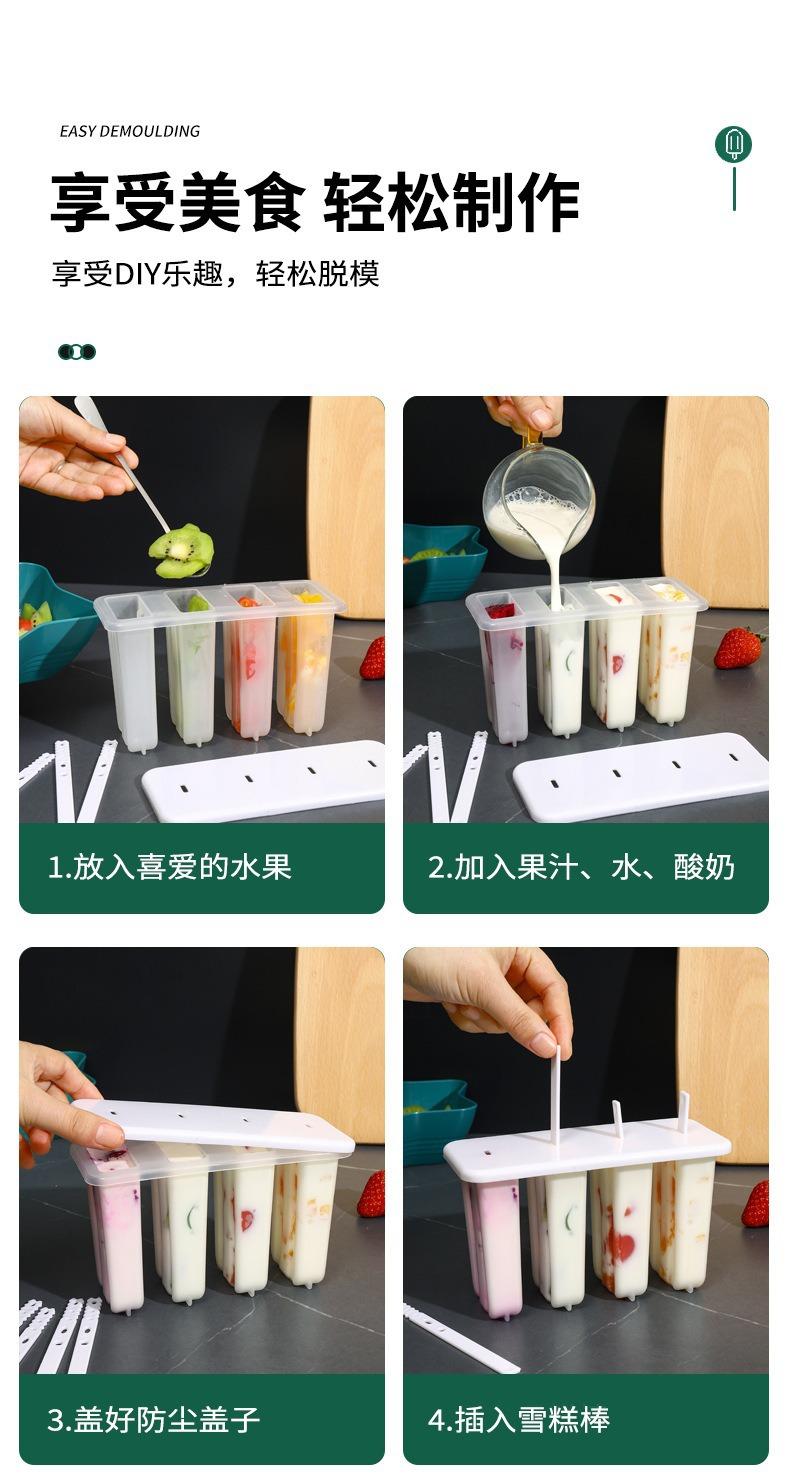 EASY DEMOULDING

享受美食 轻松制作

享受DIY乐趣，轻松脱模

1.放入喜爱的水果

2.加入果汁、水、酸奶

3.盖好防尘盖子

4.插入雪糕棒