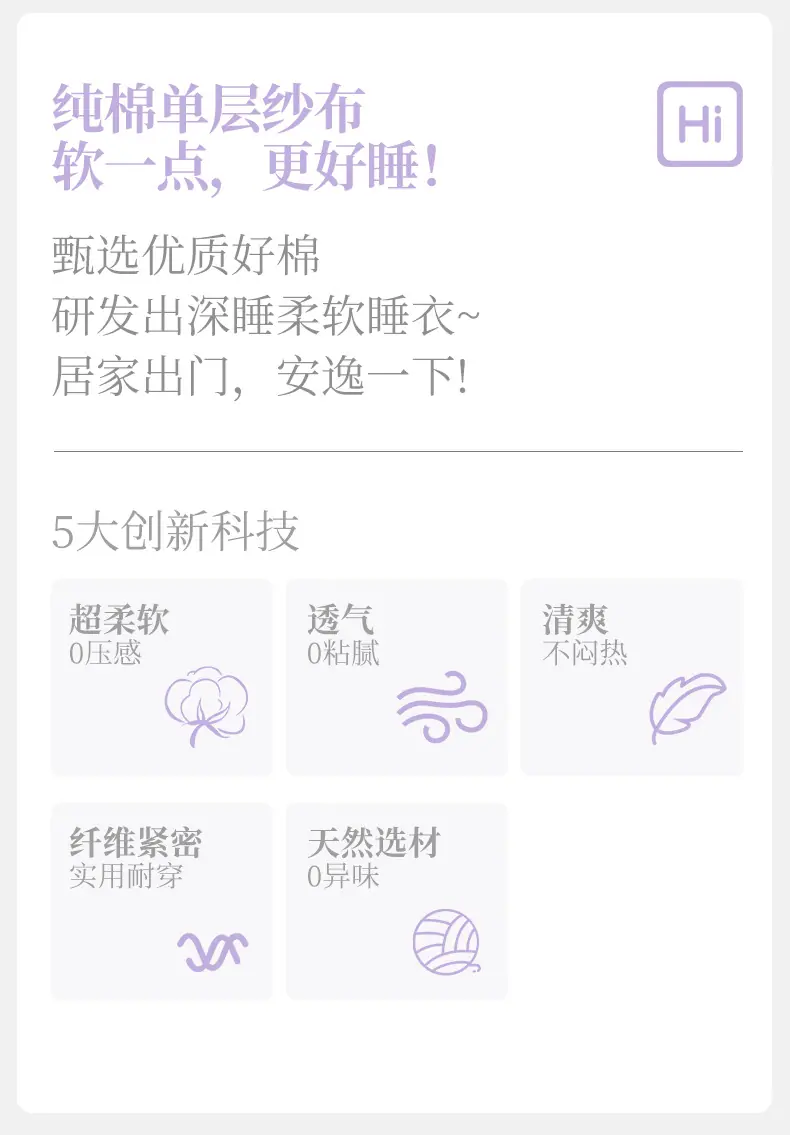 纯棉单层纱布
软一点，更好睡！

Hi

甄选优质好棉
研发出深睡柔软睡衣~
居家出门，安逸一下!

5大创新科技

超柔软
0压感

透气
0粘腻

清爽
不闷热

纤维紧密
实用耐穿

天然选材
0异味