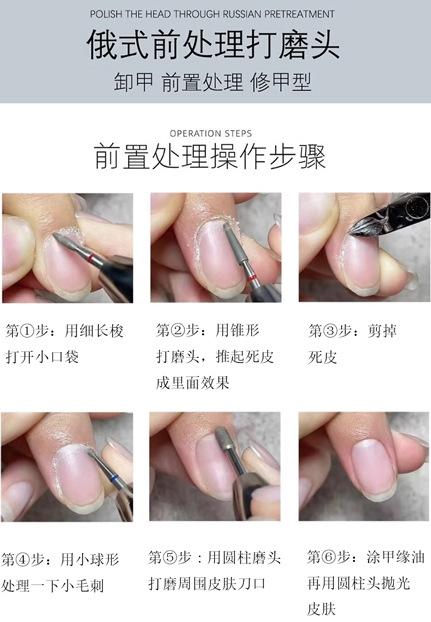 POLISH THE HEAD THROUGH RUSSIAN PRETREATMENT

俄式前处理打磨头

卸甲 前置处理 修甲型

OPERATION STEPS

前置处理操作步骤

第①步：用细长梭打开小口袋

第②步：用锥形打磨头，推起死皮成里面效果

第③步：剪掉死皮

第④步：用小球形处理一下小毛刺

第⑤步：用圆柱磨头打磨周围皮肤刀口

第⑥步：涂甲缘油再用圆柱头抛光皮肤