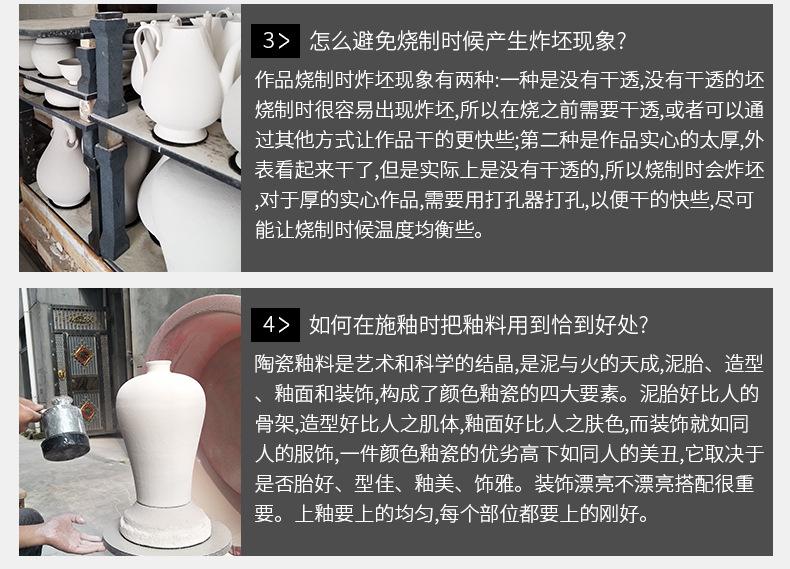 3> 怎么避免烧制时候产生炸坯现象?

作品烧制时炸坯现象有两种:一种是没有干透,没有干透的坯烧制时很容易出现炸坯,所以在烧之前需要干透,或者可以通过其他方式让作品干的更快些;第二种是作品实心的太厚,外表看起来干了,但是实际上是没有干透的,所以烧制时会炸坯,对于厚的实心作品,需要用打孔器打孔,以便干的快些,尽可能让烧制时候温度均衡些。

4> 如何在施釉时把釉料用到恰到好处?

陶瓷釉料是艺术和科学的结晶,是泥与火的天成,泥胎、造型、釉面和装饰,构成了颜色釉瓷的四大要素。泥胎好比人的骨架,造型好比人之肌体,釉面好比人之肤色,而装饰就如同人的服饰,一件颜色釉瓷的优劣高下如同人的美丑,它取决于是否胎好、型佳、釉美、饰雅。装饰漂亮不漂亮搭配很重要。上釉要上的均匀,每个部位都要上的刚好。