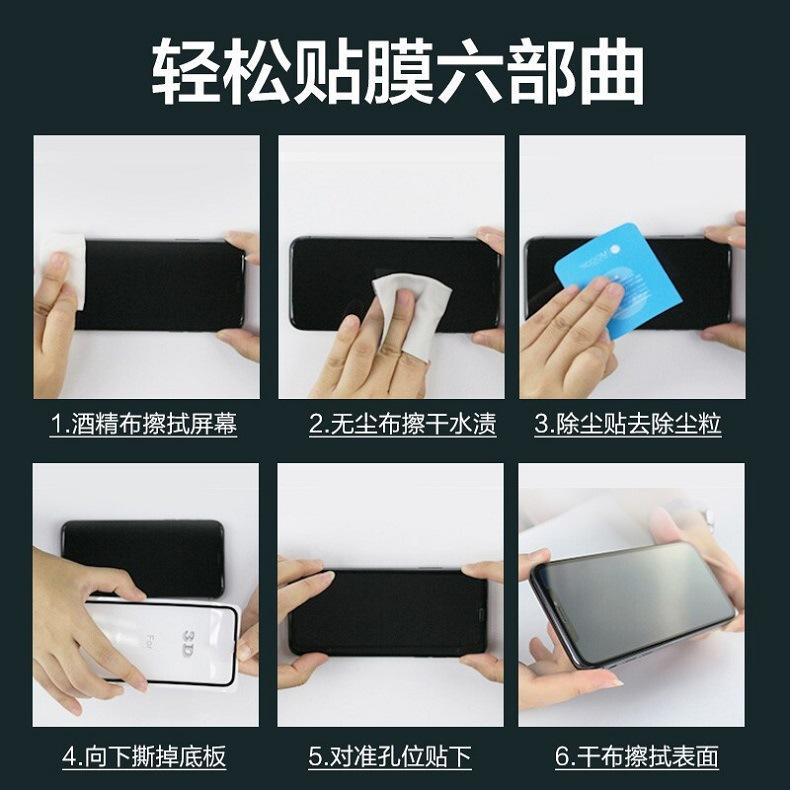 轻松贴膜六部曲

1.酒精布擦拭屏幕

2.无尘布擦干水渍

3.除尘贴去除尘粒

3D

4.向下撕掉底板

5.对准孔位贴下

6.干布擦拭表面