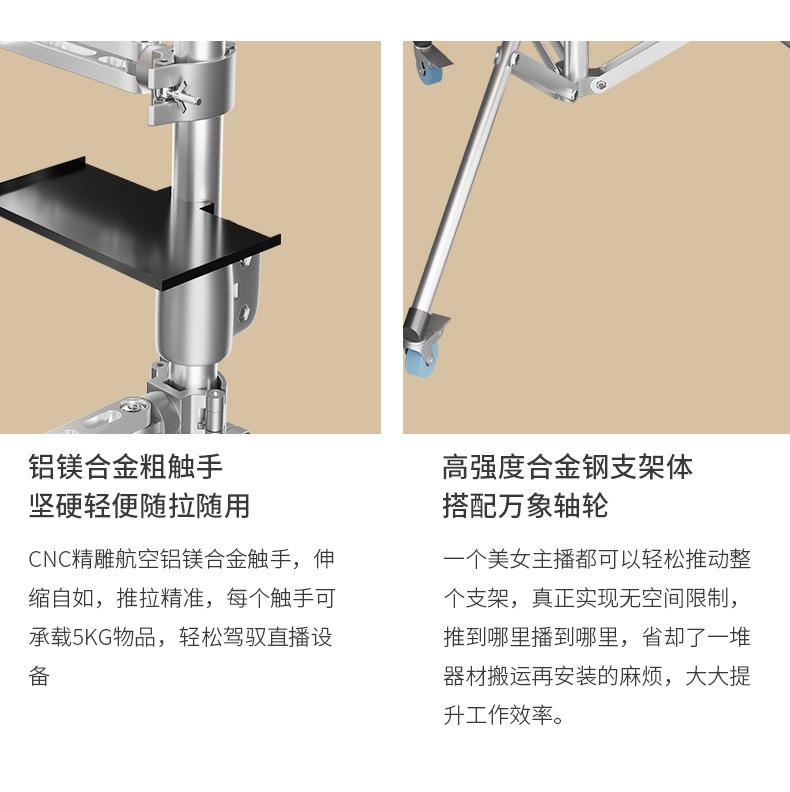 铝镁合金粗触手
坚硬轻便随拉随用

CNC精雕航空铝镁合金触手，伸缩自如，推拉精准，每个触手可承载5KG物品，轻松驾驭直播设备

高强度合金钢支架体
搭配万象轴轮

一个美女主播都可以轻松推动整个支架，真正实现无空间限制，推到哪里播到哪里，省却了一堆器材搬运再安装的麻烦，大大提升工作效率。