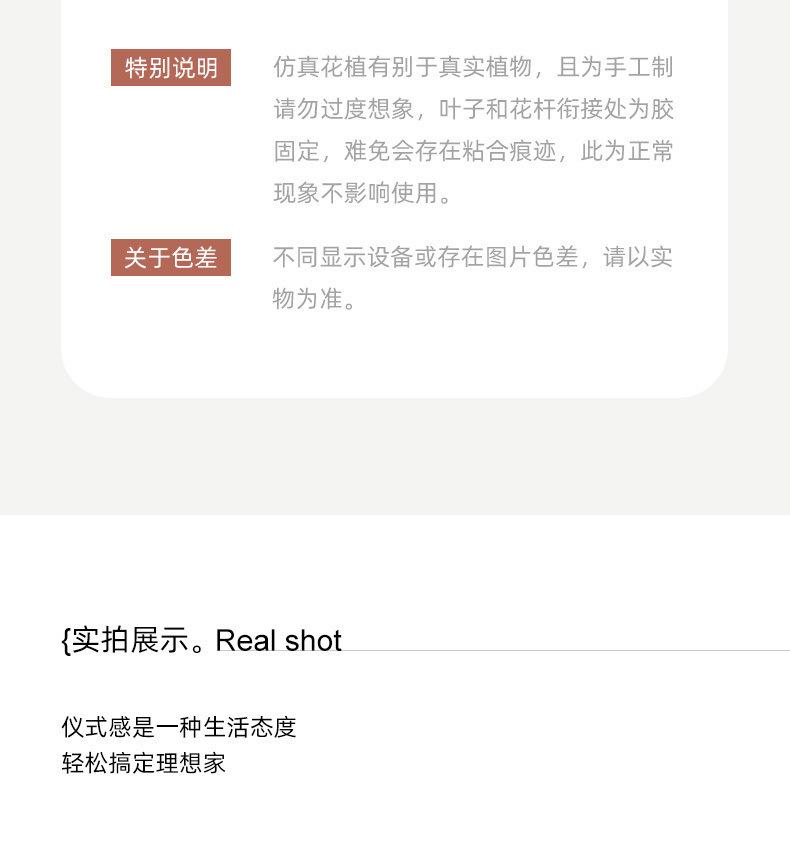 特别说明

仿真花植有别于真实植物，且为手工制请勿过度想象，叶子和花杆衔接处为胶固定，难免会存在粘合痕迹，此为正常现象不影响使用。

关于色差

不同显示设备或存在图片色差，请以实物为准。

{实拍展示。Real shot

仪式感是一种生活态度
轻松搞定理想家