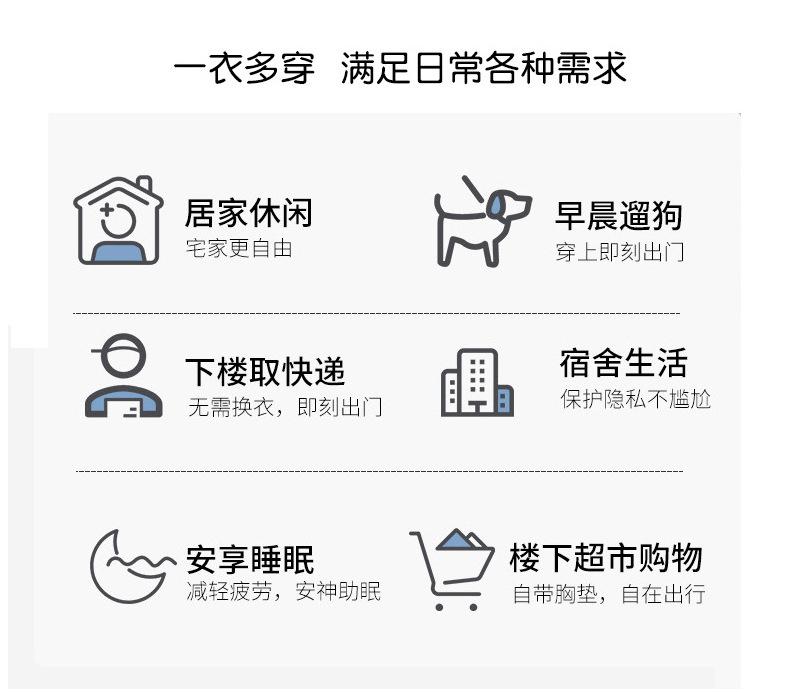 一衣多穿 满足日常各种需求

居家休闲
宅家更自由

早晨遛狗
穿上即刻出门

下楼取快递
无需换衣，即刻出门

宿舍生活
保护隐私不尴尬

安享睡眠
减轻疲劳，安神助眠

楼下超市购物
自带胸垫，自在出行