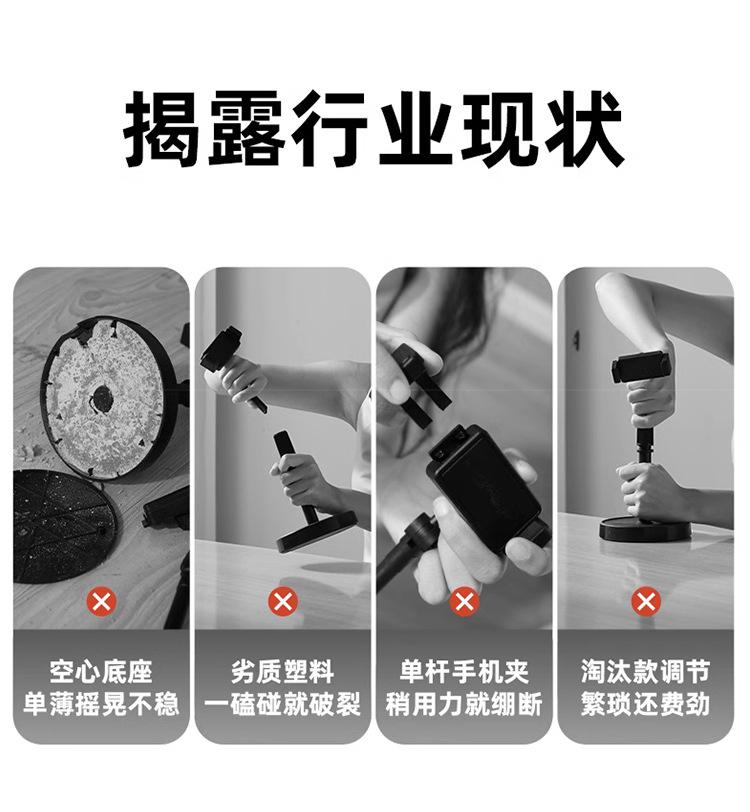 揭露行业现状

空心底座
单薄摇晃不稳

劣质塑料
一磕碰就破裂

单杆手机夹
稍用力就绷断

淘汰款调节
繁琐还费劲