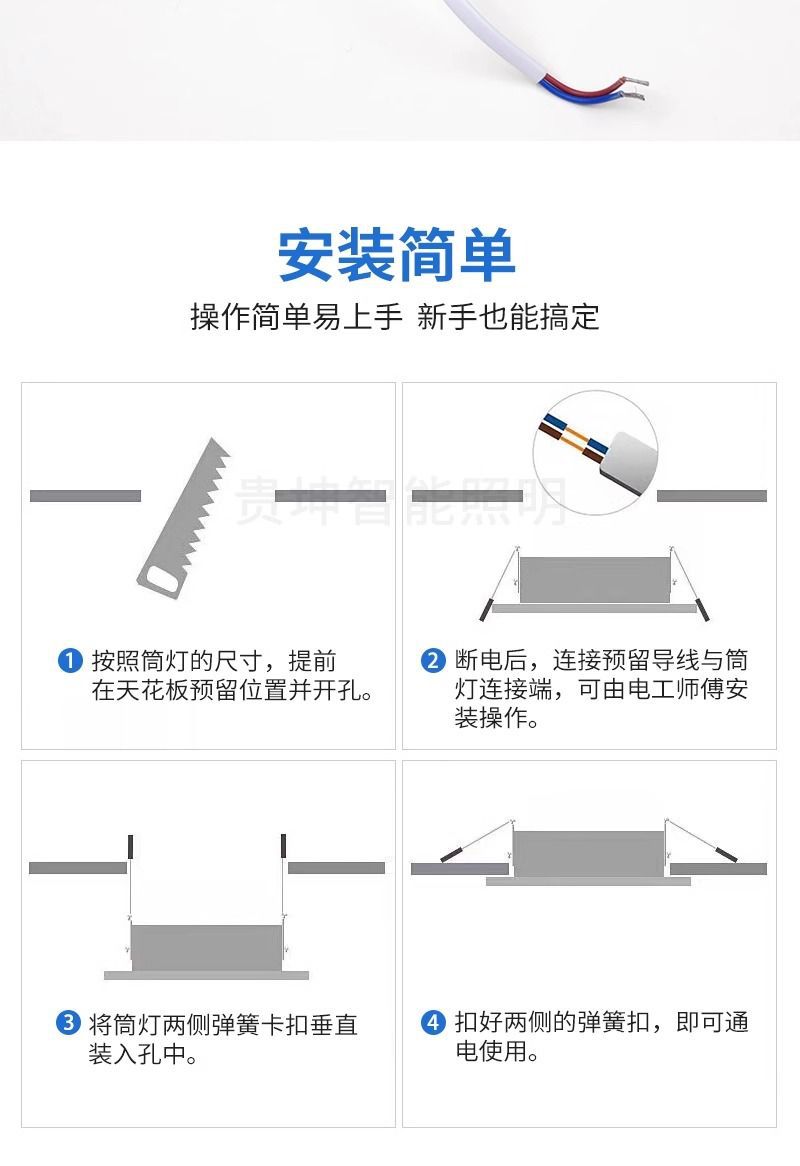 安装简单

操作简单易上手 新手也能搞定

贵坤智能照明

1 按照筒灯的尺寸，提前在天花板预留位置并开孔。

2 断电后，连接预留导线与筒灯连接端，可由电工师傅安装操作。

3 将筒灯两侧弹簧卡扣垂直装入孔中。

4 扣好两侧的弹簧扣，即可通电使用。