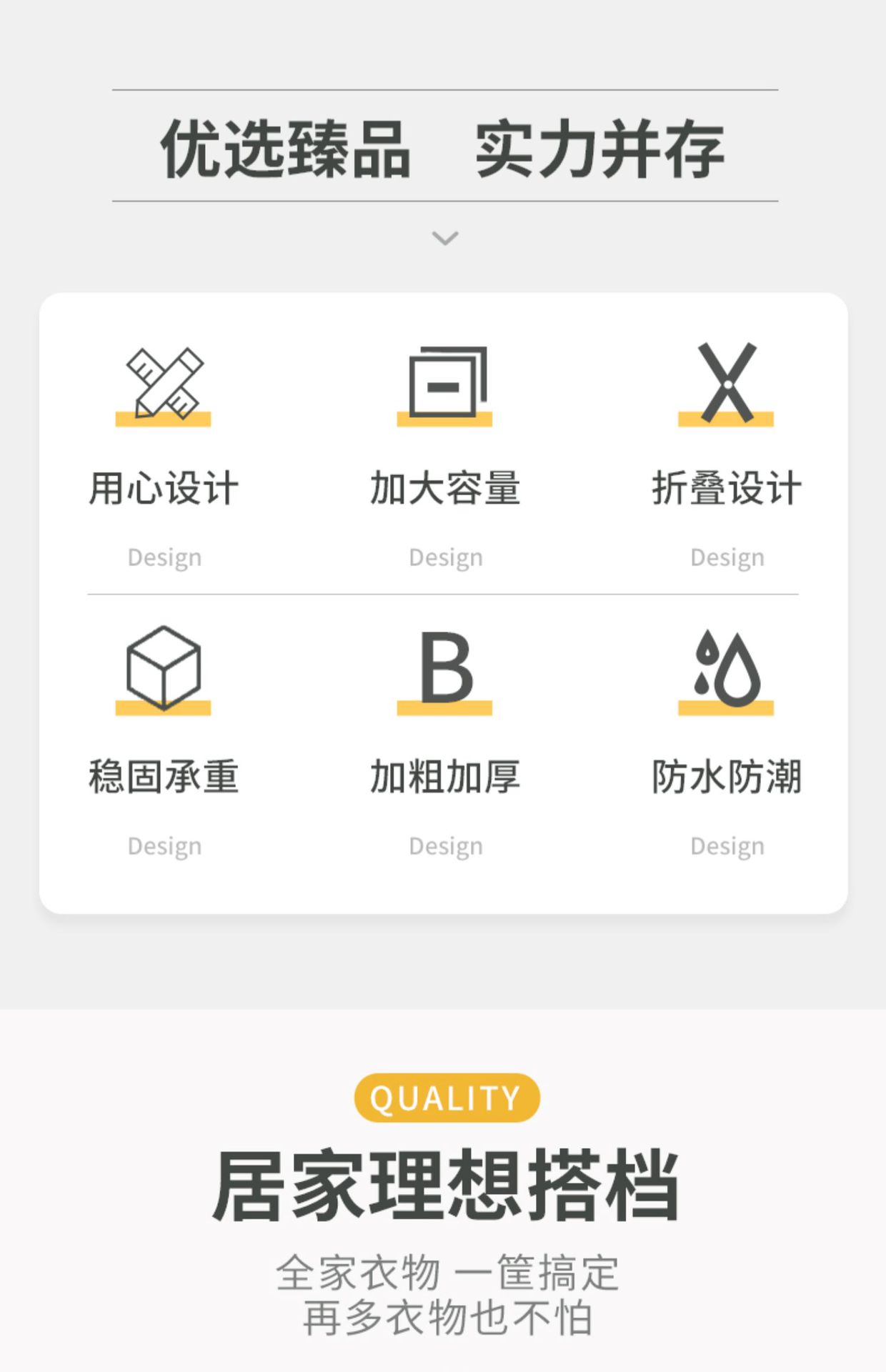 优选臻品 实力并存

用心设计

Design

加大容量

Design

折叠设计

Design

稳固承重

Design

B

加粗加厚

Design

防水防潮

Design

QUALITY

居家理想搭档

全家衣物 一筐搞定
再多衣物也不怕