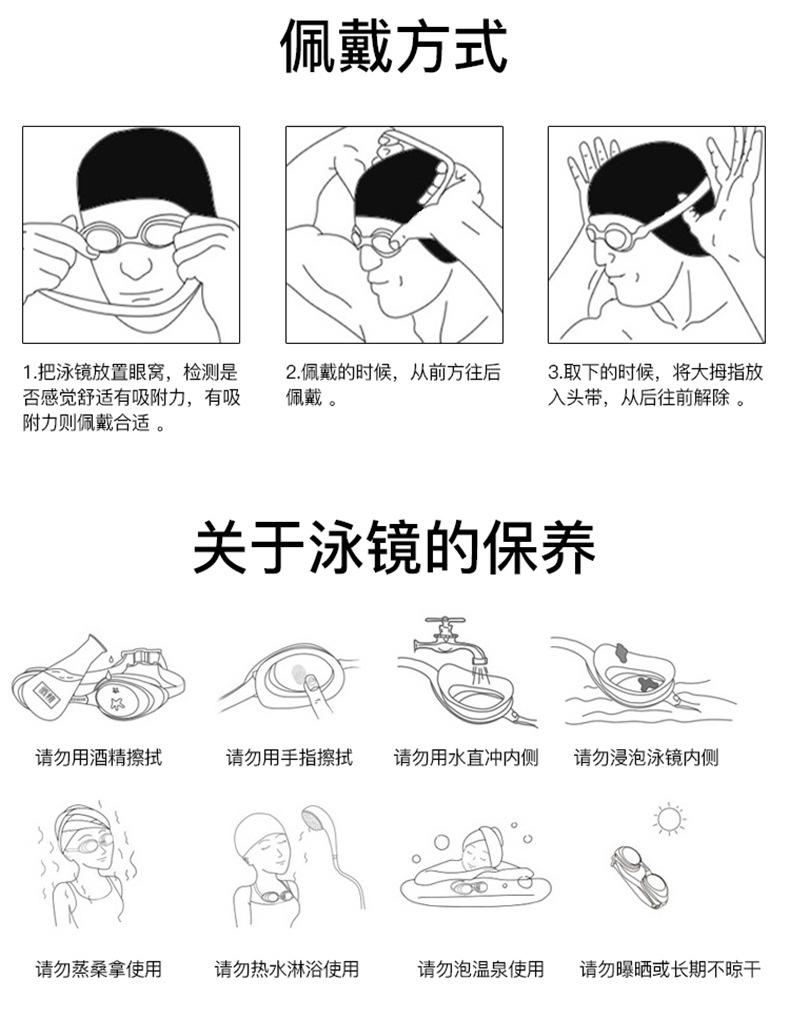 佩戴方式

1.把泳镜放置眼窝，检测是否感觉舒适有吸附力，有吸附力则佩戴合适 。

2.佩戴的时候，从前方往后佩戴 。

3.取下的时候，将大拇指放入头带，从后往前解除 。

关于泳镜的保养

酒精

请勿用酒精擦拭

请勿用手指擦拭

请勿用水直冲内侧

请勿浸泡泳镜内侧

请勿蒸桑拿使用

请勿热水淋浴使用

请勿泡温泉使用

请勿曝晒或长期不晾干