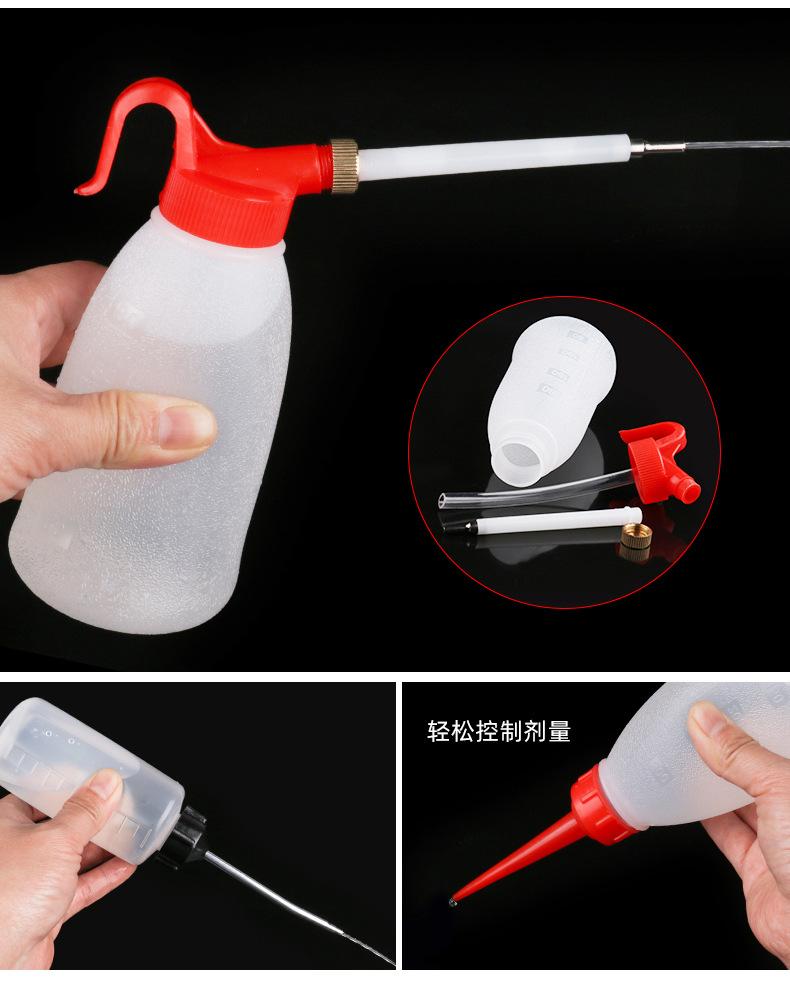 轻松控制剂量