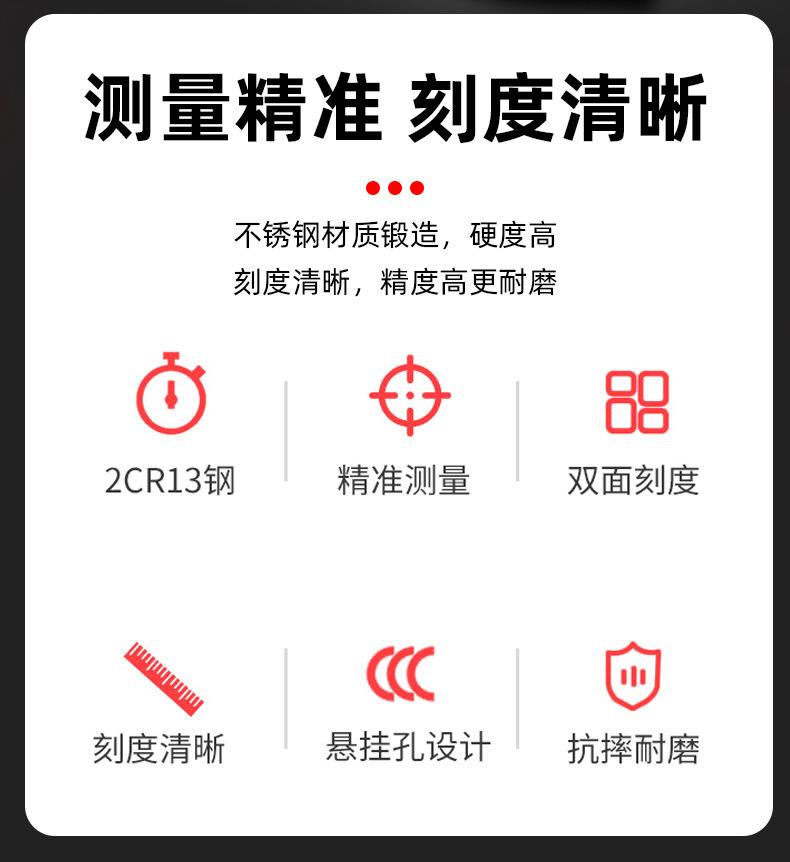 测量精准 刻度清晰

不锈钢材质锻造，硬度高
刻度清晰，精度高更耐磨

2CR13钢

精准测量

双面刻度

刻度清晰

悬挂孔设计

抗摔耐磨