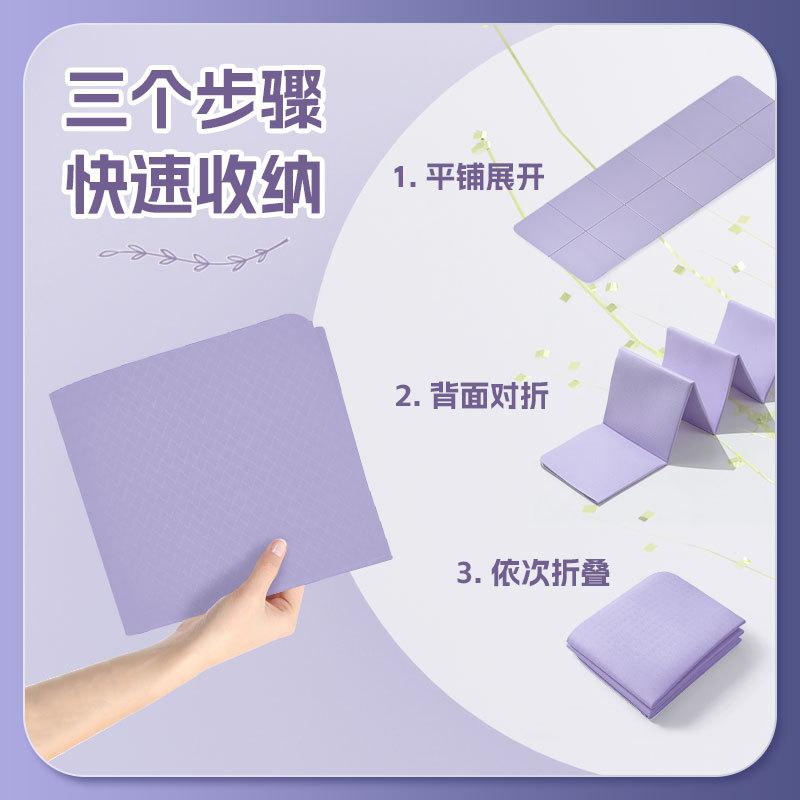 三个步骤
快速收纳

1. 平铺展开

2. 背面对折

3. 依次折叠