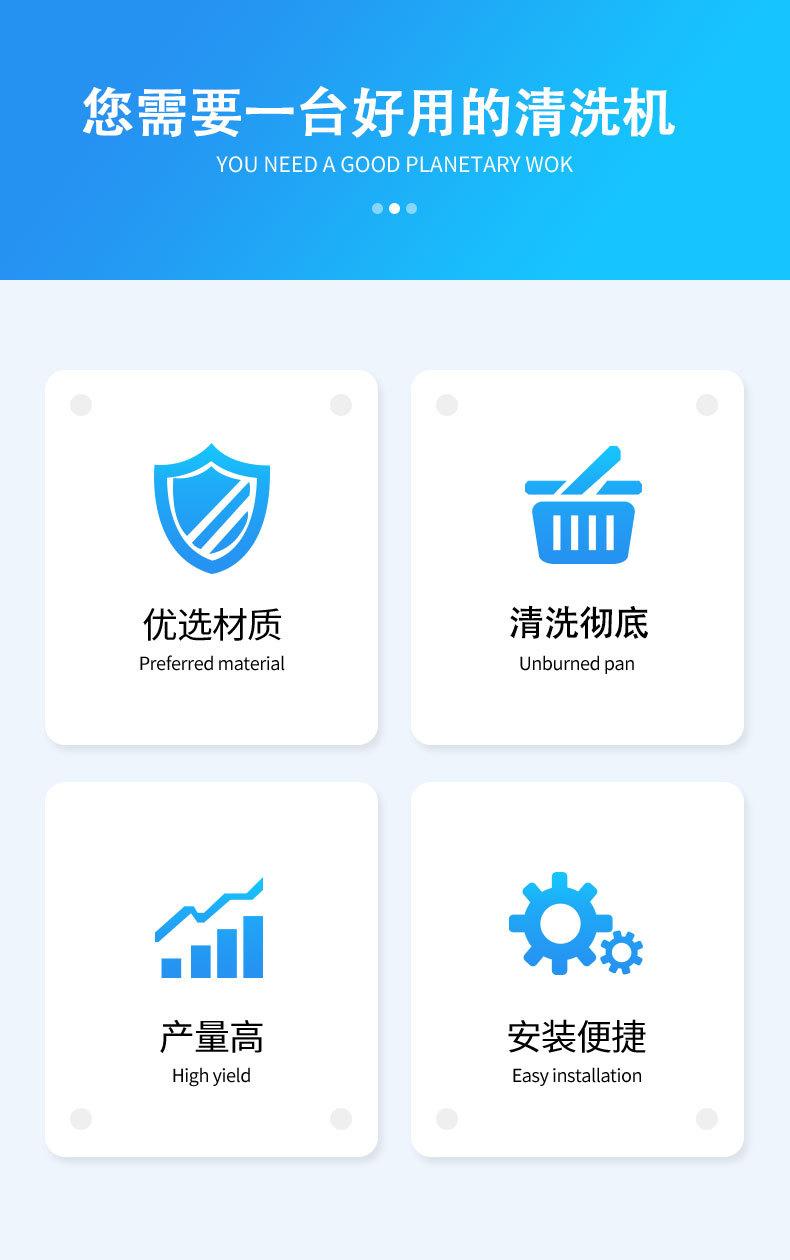 您需要一台好用的清洗机
YOU NEED A GOOD PLANETARY WOK

优选材质
Preferred material

清洗彻底
Unburned pan

产量高
High yield

安装便捷
Easy installation