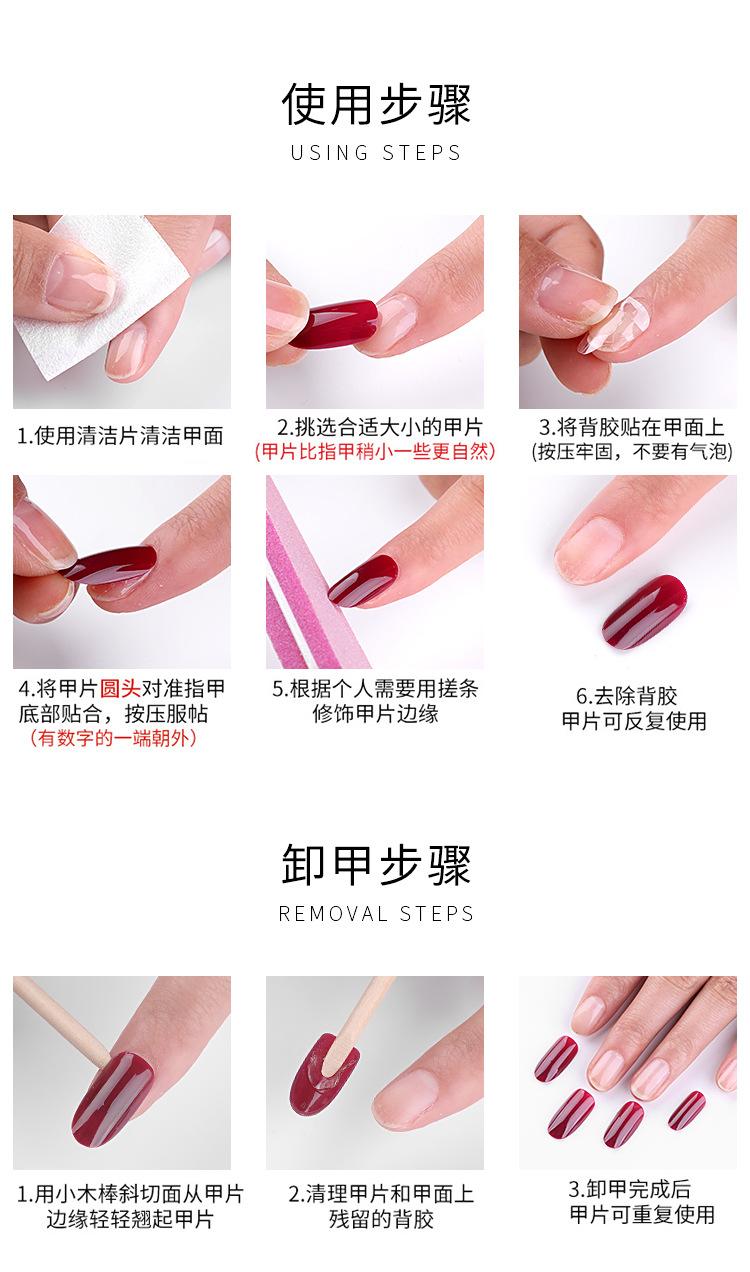 使用步骤
USING STEPS

1.使用清洁片清洁甲面

2.挑选合适大小的甲片
(甲片比指甲稍小一些更自然)

3.将背胶贴在甲面上
(按压牢固，不要有气泡)

4.将甲片圆头对准指甲底部贴合，按压服帖
(有数字的一端朝外)

5.根据个人需要用搓条修饰甲片边缘

6.去除背胶
甲片可反复使用

卸甲步骤
REMOVAL STEPS

1.用小木棒斜切面从甲片边缘轻轻翘起甲片

2.清理甲片和甲面上残留的背胶

3.卸甲完成后
甲片可重复使用