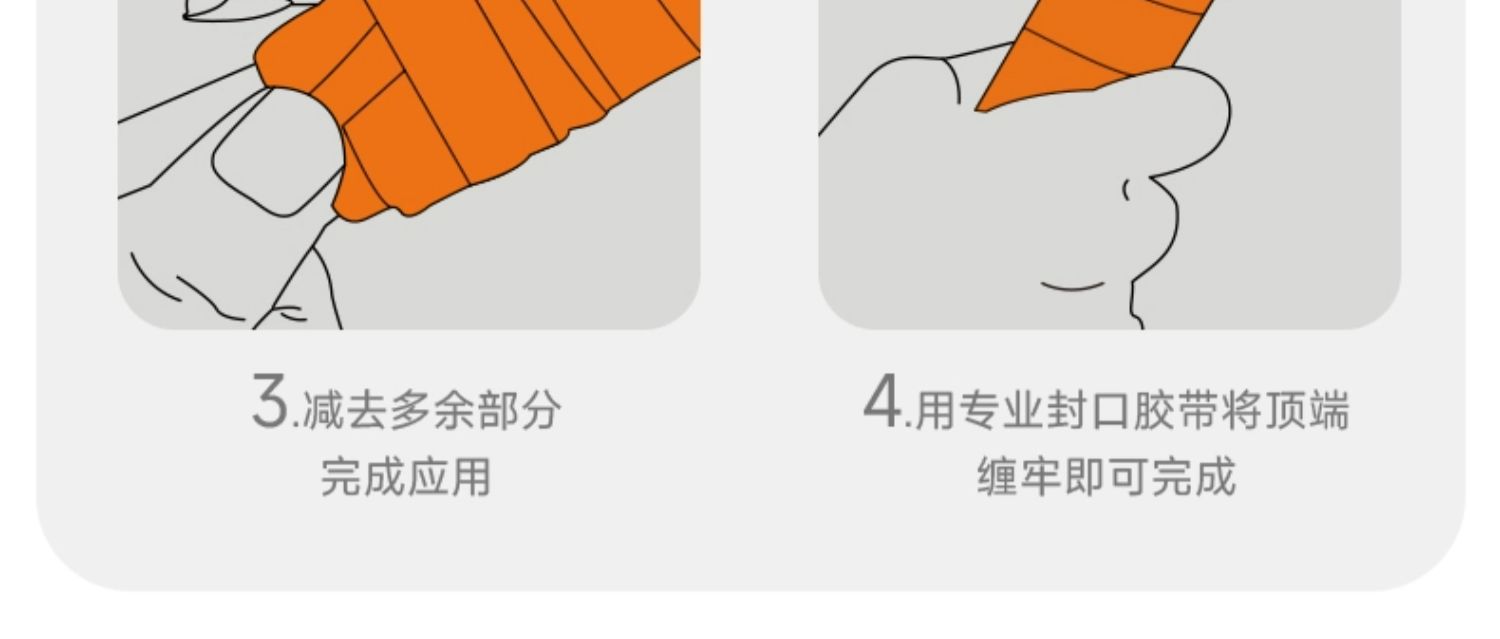 3.减去多余部分
完成应用

4.用专业封口胶带将顶端
缠牢即可完成