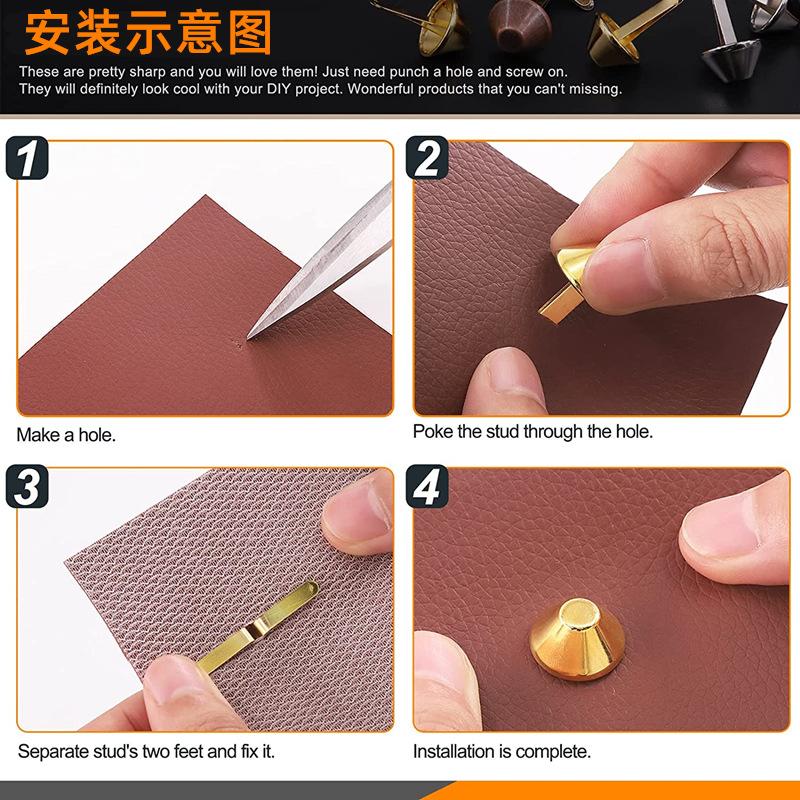 安装示意图

These are pretty sharp and you will love them! Just need punch a hole and screw on. They will definitely look cool with your DIY project. Wonderful products that you can't missing.

1

Make a hole.

2

Poke the stud through the hole.

3

Separate stud's two feet and fix it.

4

Installation is complete.