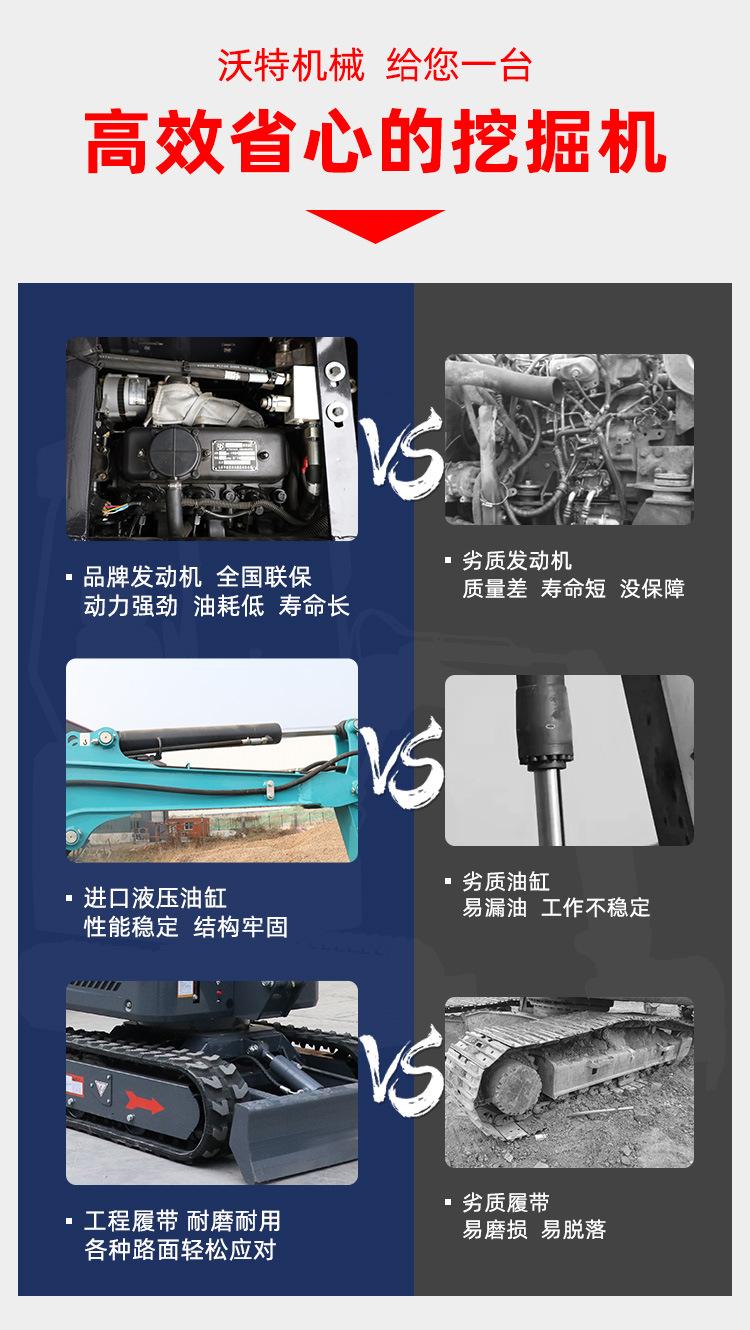 沃特机械 给您一台

高效省心的挖掘机

VS

▪ 品牌发动机 全国联保
动力强劲 油耗低 寿命长

▪ 劣质发动机
质量差 寿命短 没保障

VS

▪ 进口液压油缸
性能稳定 结构牢固

▪ 劣质油缸
易漏油 工作不稳定

VS

▪ 工程履带 耐磨耐用
各种路面轻松应对

▪ 劣质履带
易磨损 易脱落