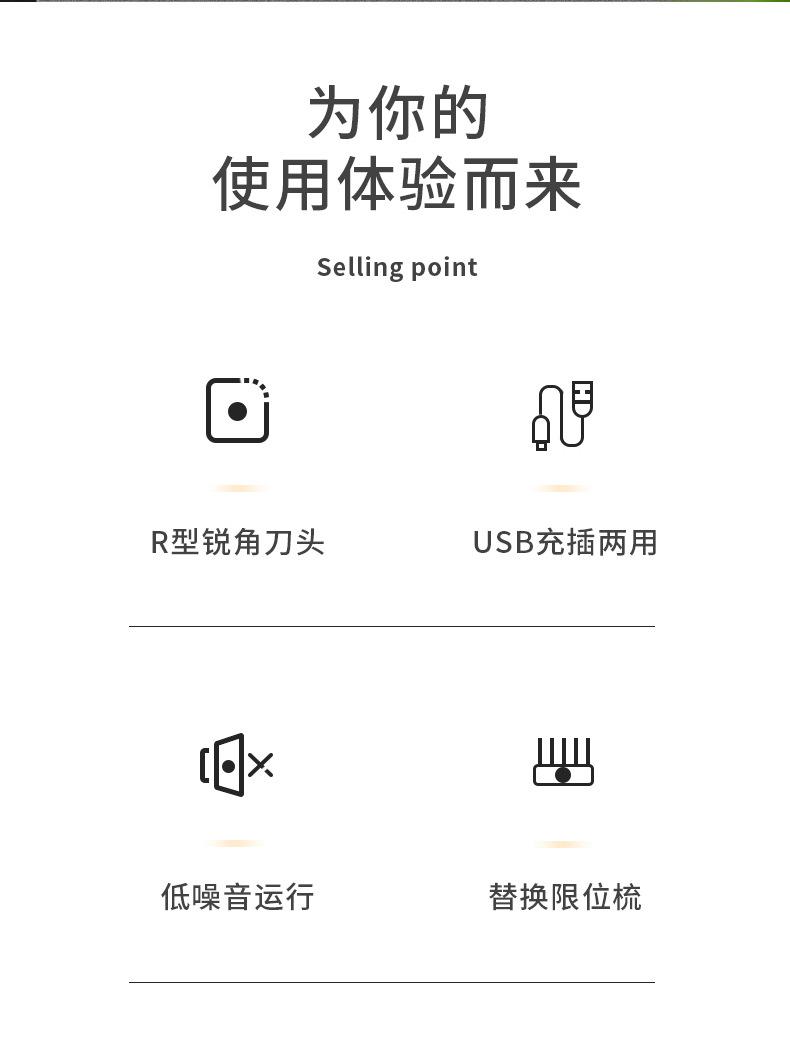 为你的
使用体验而来

Selling point

R型锐角刀头

USB充插两用

低噪音运行

替换限位梳