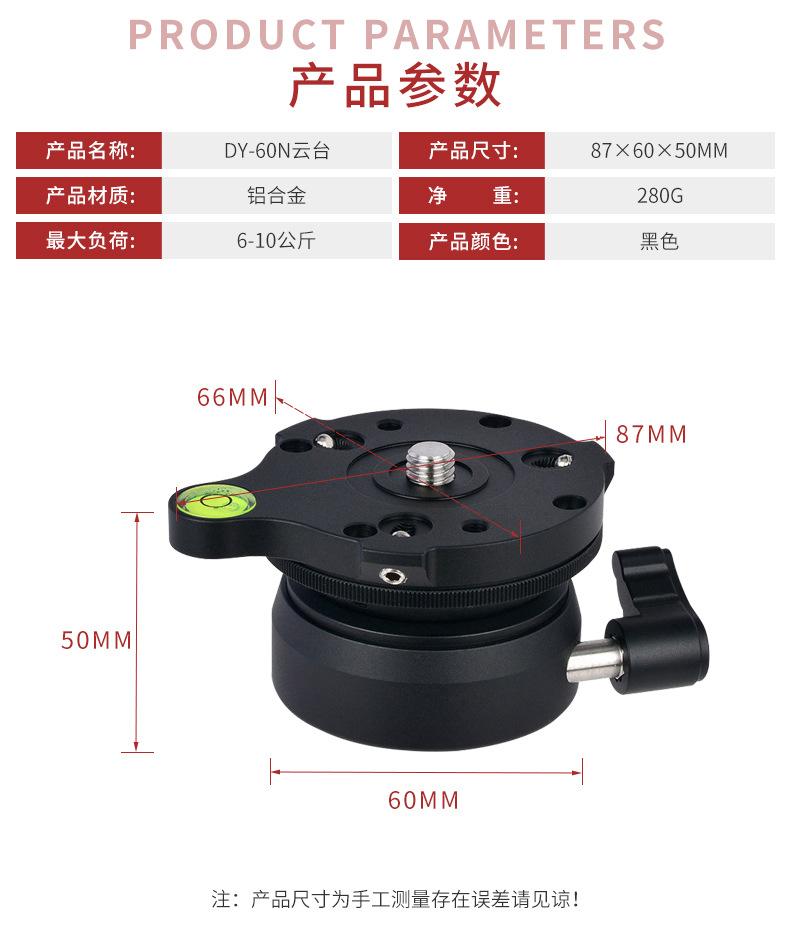 PRODUCT PARAMETERS
产品参数

| 产品名称: | DY-60N云台 | 产品尺寸: | 87×60×50MM |
|---|---|---|---|
| 产品材质: | 铝合金 | 净　　重: | 280G |
| 最大负荷: | 6-10公斤 | 产品颜色: | 黑色 |

66MM
87MM
50MM
60MM

注：产品尺寸为手工测量存在误差请见谅！