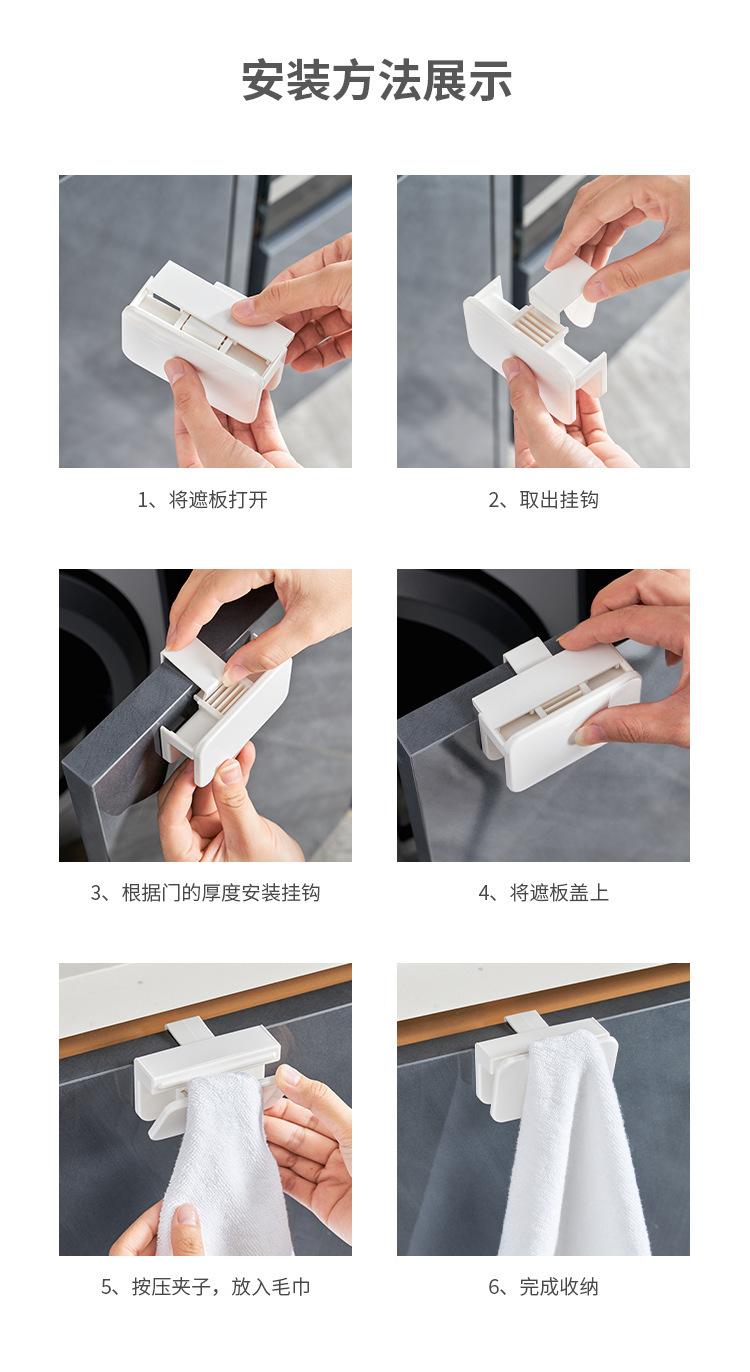 安装方法展示

1、将遮板打开

2、取出挂钩

3、根据门的厚度安装挂钩

4、将遮板盖上

5、按压夹子，放入毛巾

6、完成收纳