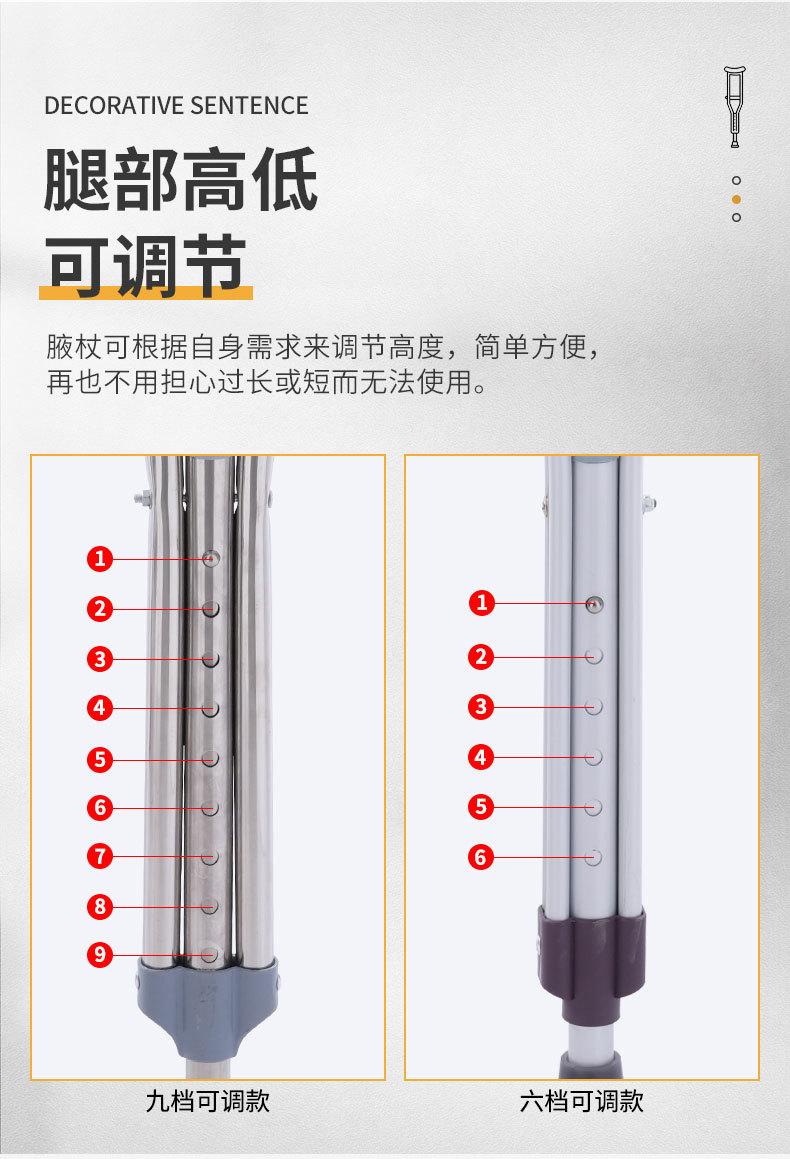 DECORATIVE SENTENCE

腿部高低
可调节

腋杖可根据自身需求来调节高度，简单方便，再也不用担心过长或短而无法使用。

1
2
3
4
5
6
7
8
9

九档可调款

1
2
3
4
5
6

六档可调款