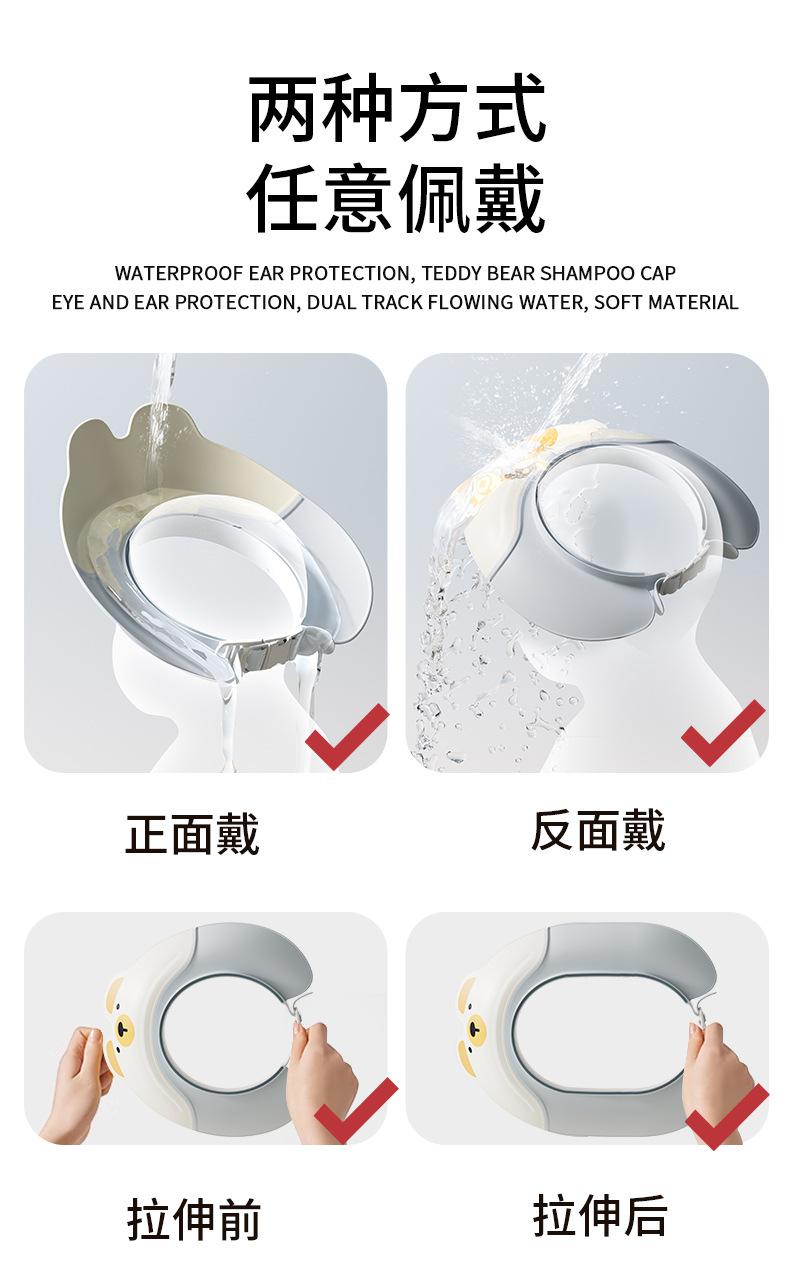 两种方式
任意佩戴

WATERPROOF EAR PROTECTION, TEDDY BEAR SHAMPOO CAP
EYE AND EAR PROTECTION, DUAL TRACK FLOWING WATER, SOFT MATERIAL

正面戴

反面戴

拉伸前

拉伸后