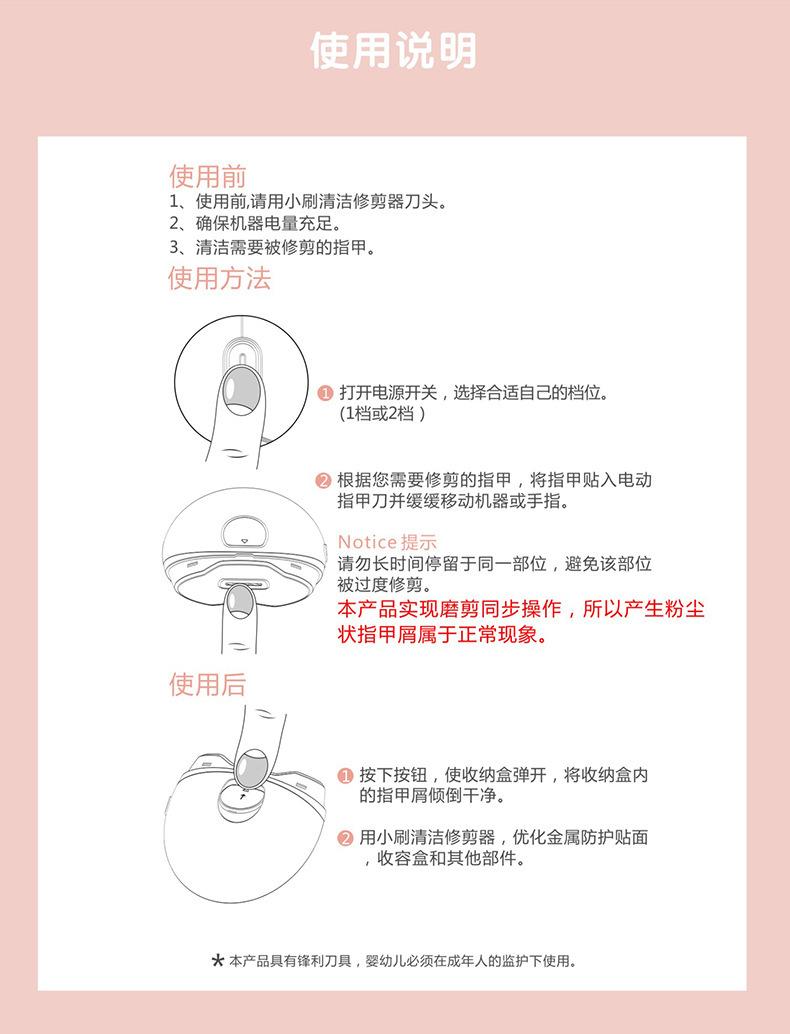 使用说明

使用前
1、使用前,请用小刷清洁修剪器刀头。
2、确保机器电量充足。
3、清洁需要被修剪的指甲。

使用方法

1 打开电源开关，选择合适自己的档位。（1档或2档）

2 根据您需要修剪的指甲，将指甲贴入电动指甲刀并缓缓移动机器或手指。

Notice 提示
请勿长时间停留于同一部位，避免该部位被过度修剪。
本产品实现磨剪同步操作，所以产生粉尘状指甲屑属于正常现象。

使用后

1 按下按钮，使收纳盒弹开，将收纳盒内的指甲屑倾倒干净。

2 用小刷清洁修剪器，优化金属防护贴面，收容盒和其他部件。

* 本产品具有锋利刀具，婴幼儿必须在成年人的监护下使用。