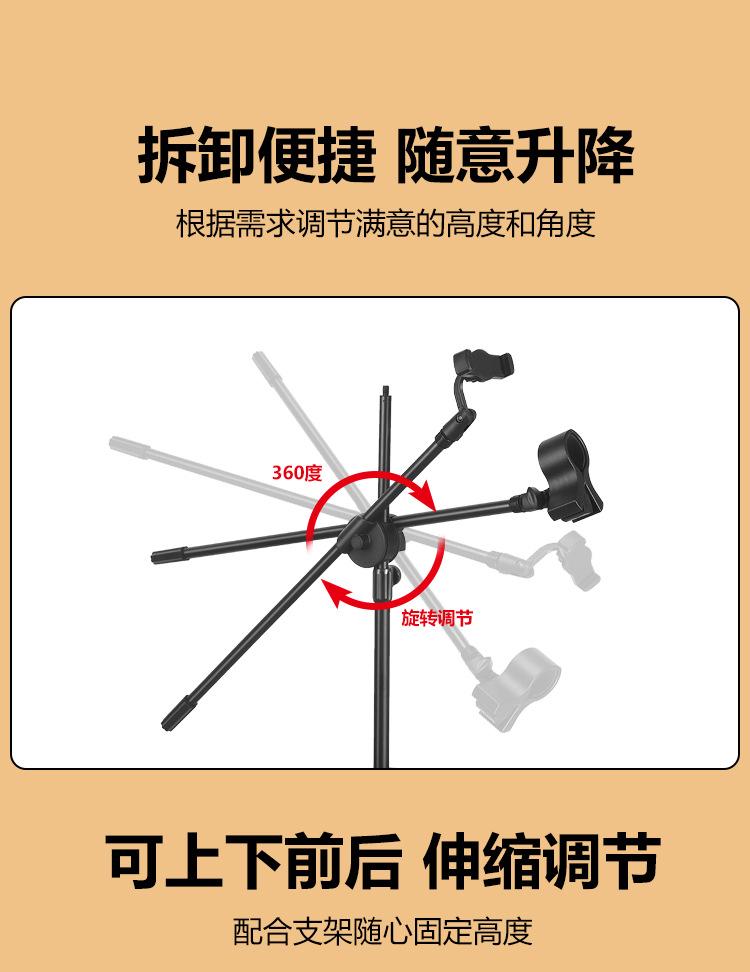 拆卸便捷 随意升降

根据需求调节满意的高度和角度

360度

旋转调节

可上下前后 伸缩调节

配合支架随心固定高度