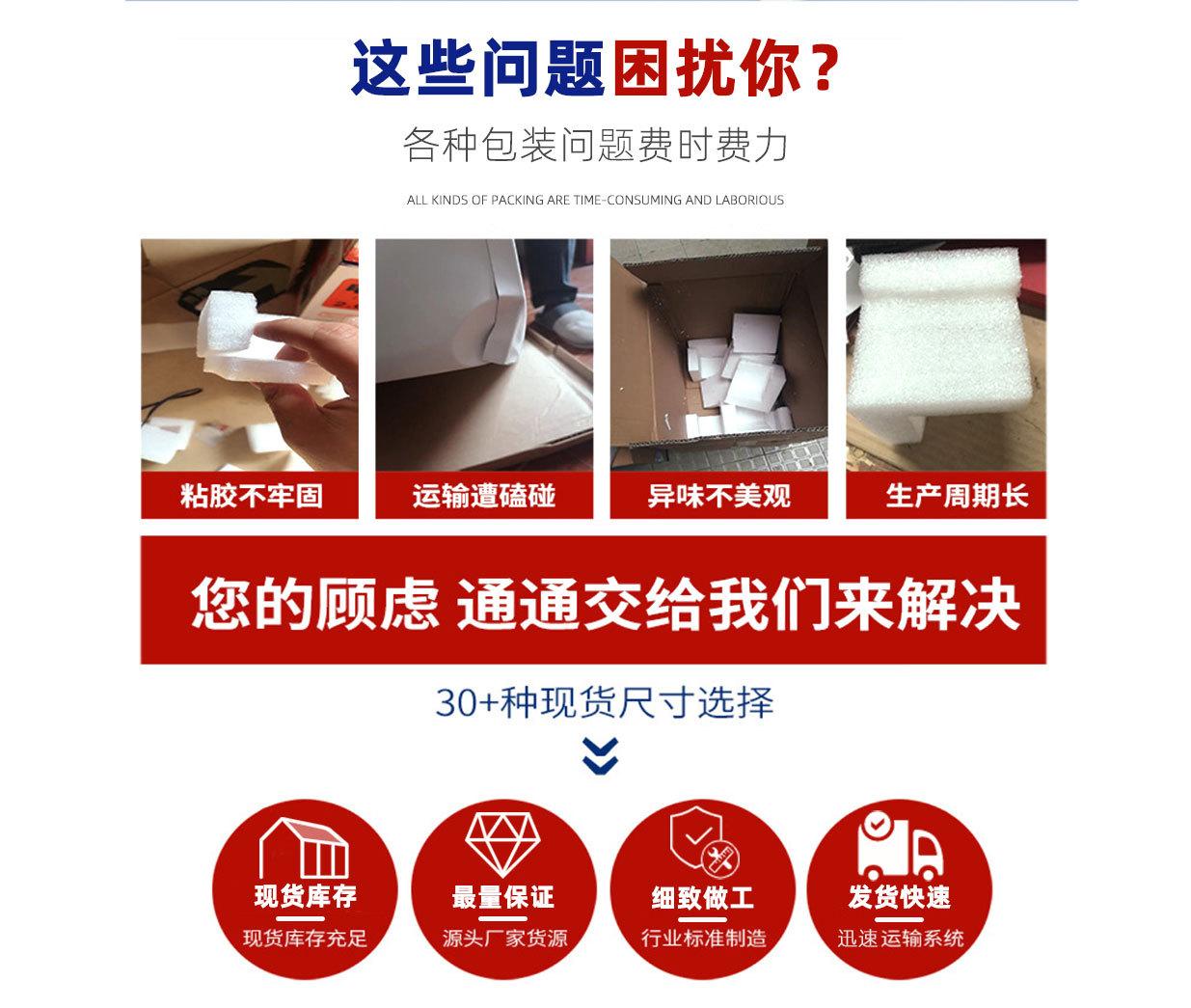 这些问题困扰你？

各种包装问题费时费力

ALL KINDS OF PACKING ARE TIME-CONSUMING AND LABORIOUS

粘胶不牢固

运输遭磕碰

异味不美观

生产周期长

您的顾虑 通通交给我们来解决

30+种现货尺寸选择

现货库存
现货库存充足

最量保证
源头厂家货源

细致做工
行业标准制造

发货快速
迅速运输系统