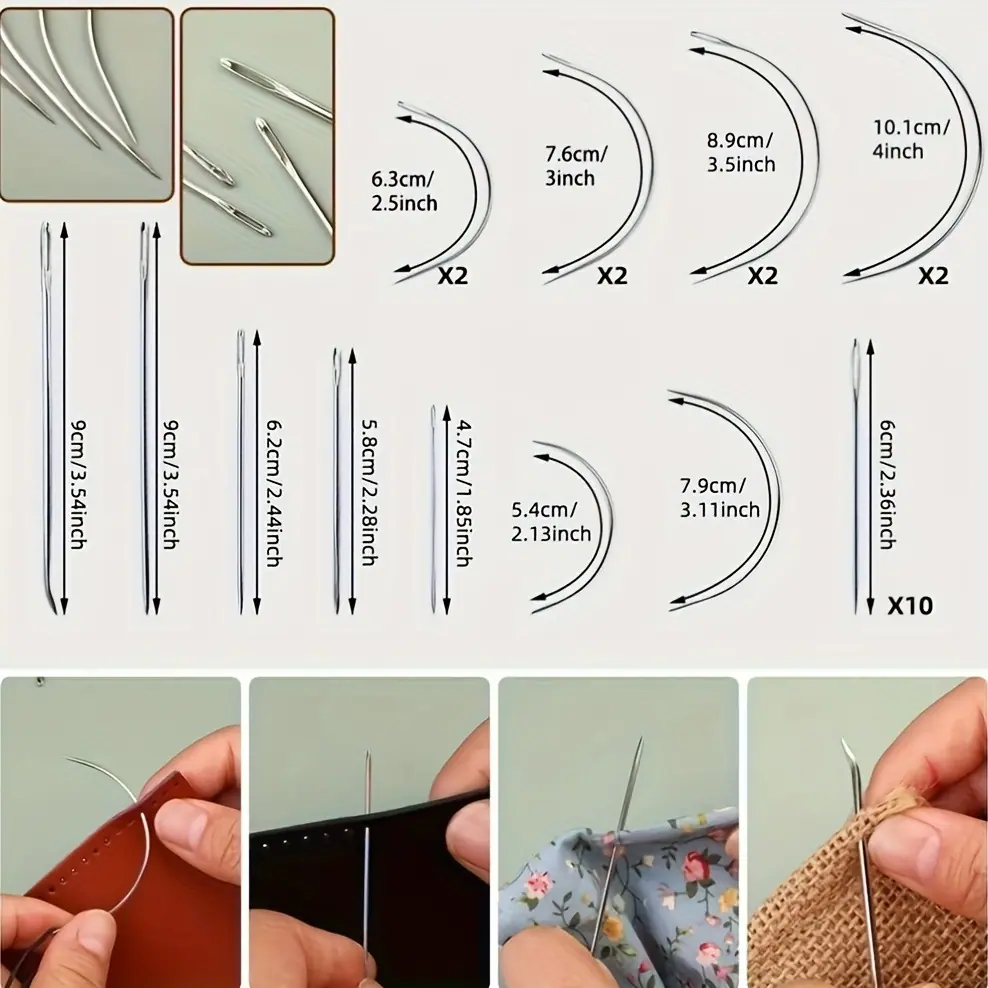 6.3cm/
2.5inch
X2

7.6cm/
3inch
X2

8.9cm/
3.5inch
X2

10.1cm/
4inch
X2

9cm/3.54inch

9cm/3.54inch

6.2cm/2.44inch

5.8cm/2.28inch

4.7cm/1.85inch

5.4cm/
2.13inch

7.9cm/
3.11inch

6cm/2.36inch
X10